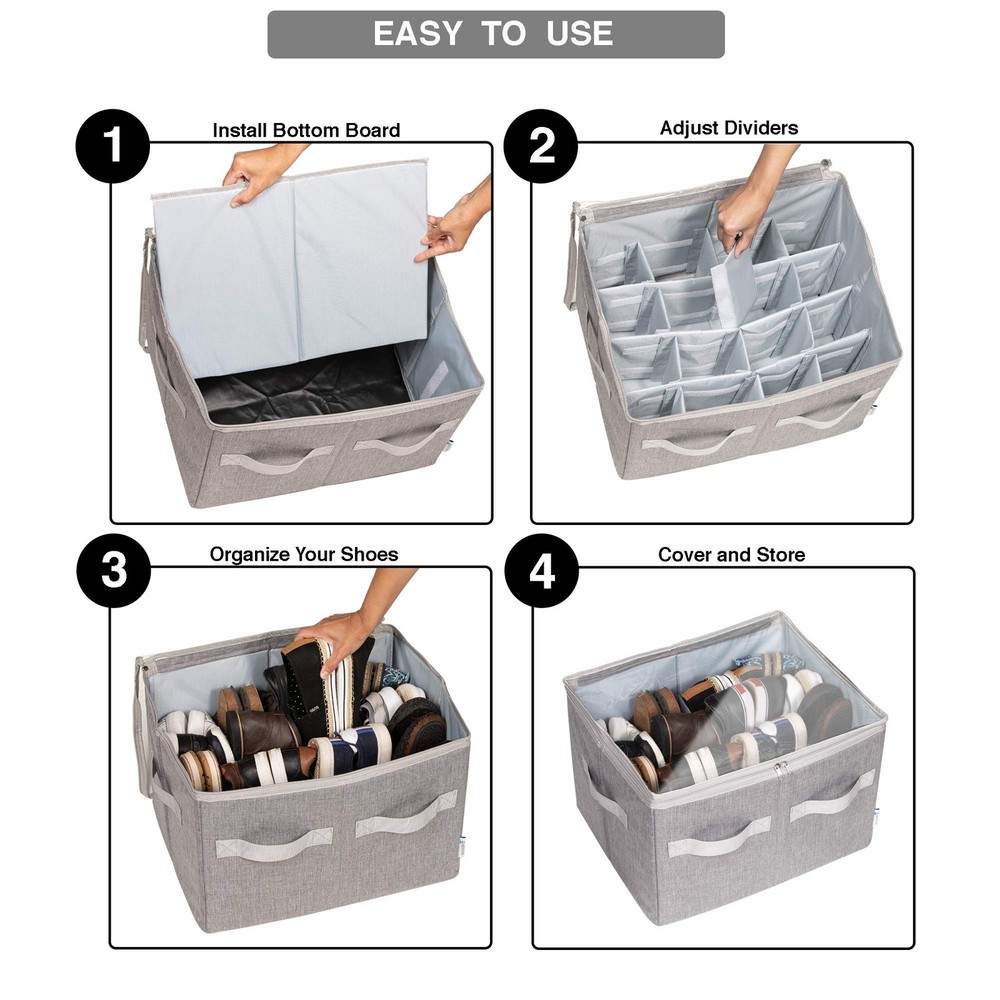 EASY TO USE

1
Install Bottom Board

2
Adjust Dividers

3
Organize Your Shoes

4
Cover and Store