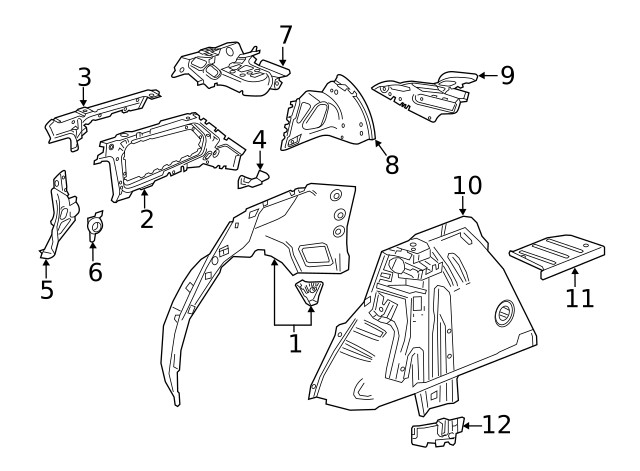 7
3
9
4
8
2
10
5
6
11
1
12