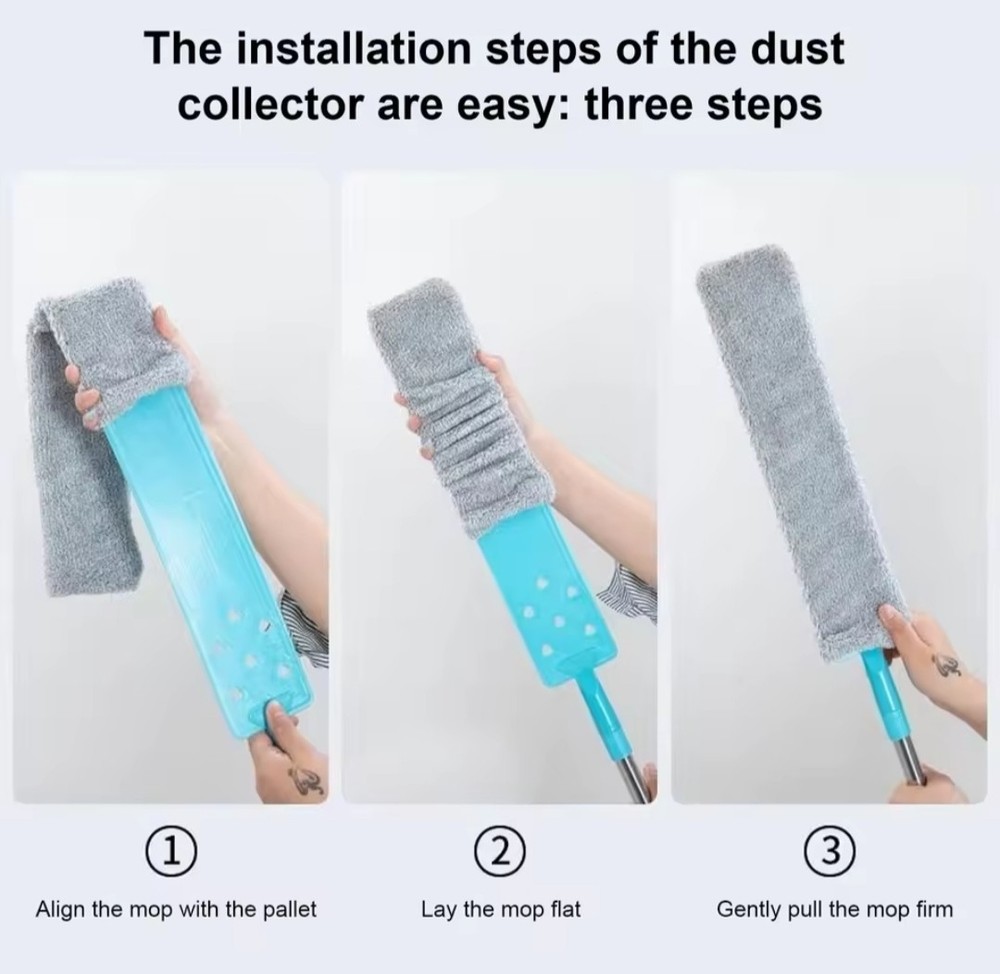 The installation steps of the dust collector are easy: three steps

①

Align the mop with the pallet

②

Lay the mop flat

③

Gently pull the mop firm