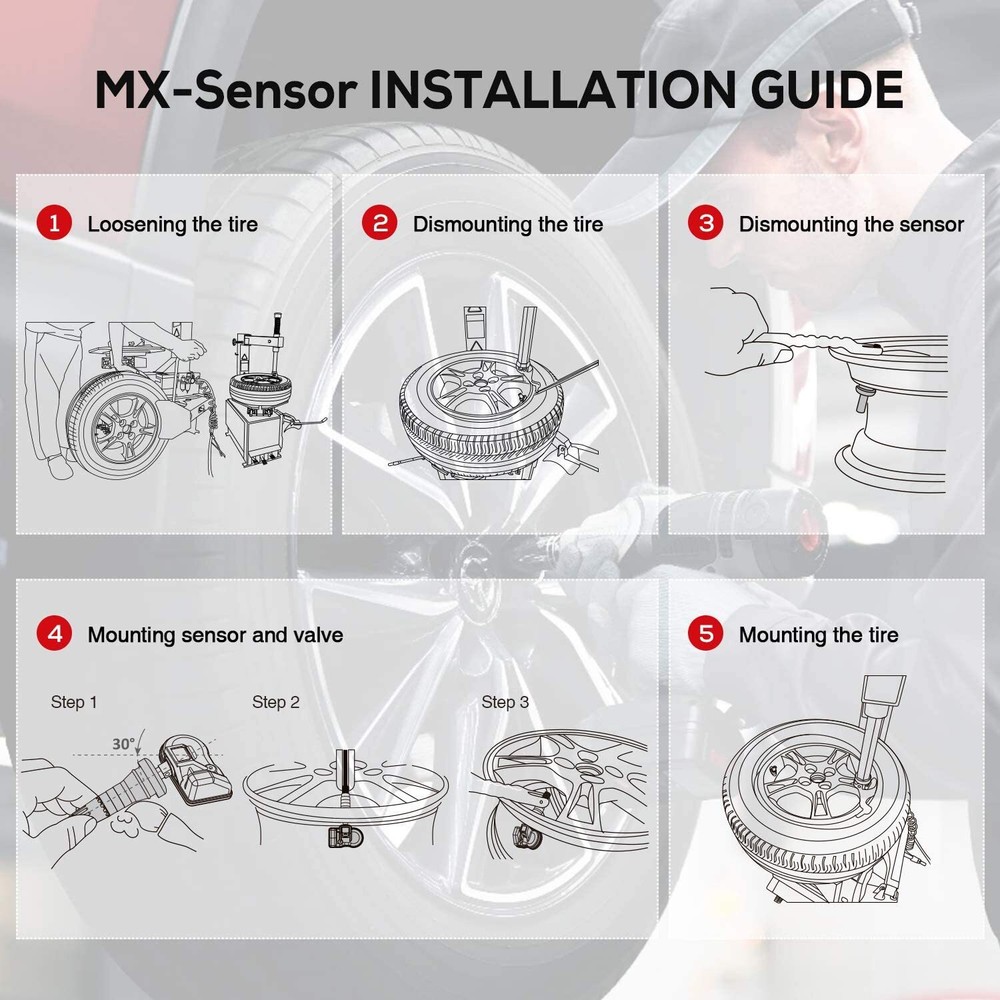 MX-Sensor INSTALLATION GUIDE

1 Loosening the tire

2 Dismounting the tire

3 Dismounting the sensor

4 Mounting sensor and valve

Step 1

30°

Step 2

Step 3

5 Mounting the tire