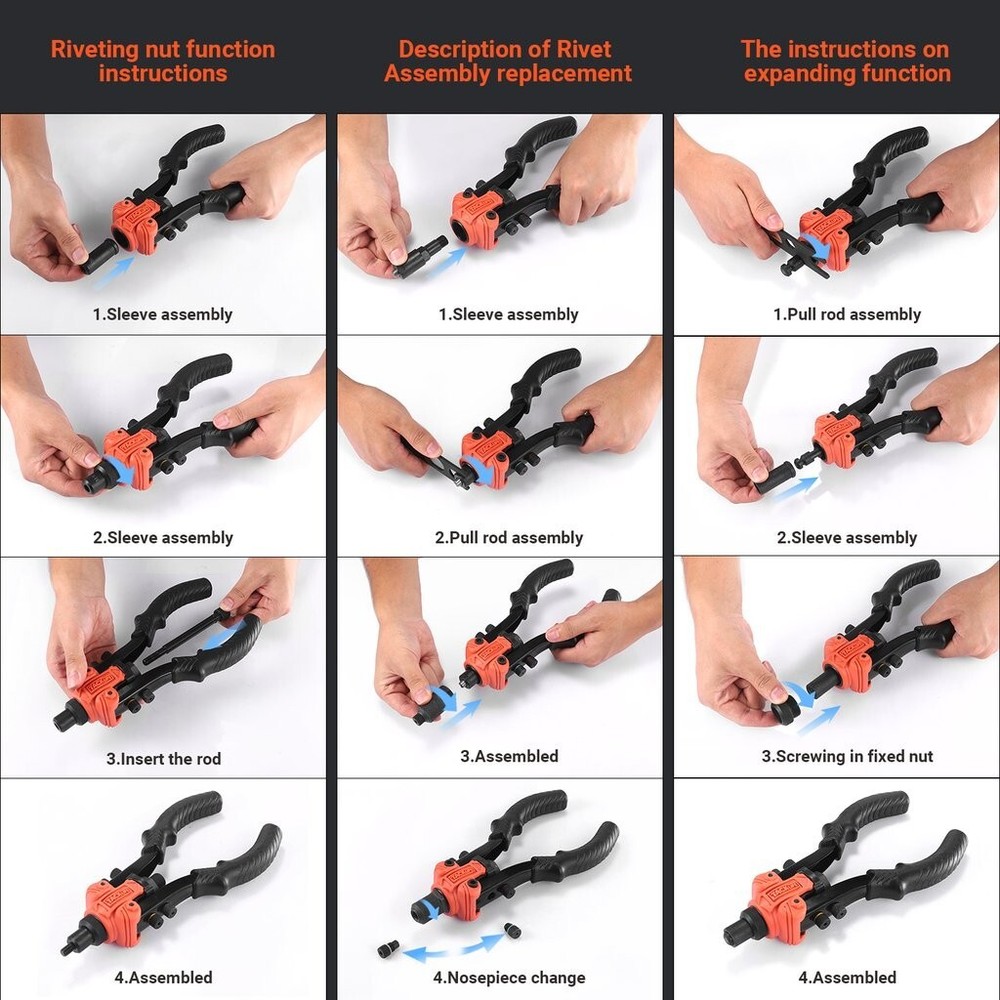 Riveting nut function instructions

1.Sleeve assembly

2.Sleeve assembly

3.Insert the rod

4.Assembled

Description of Rivet Assembly replacement

1.Sleeve assembly

2.Pull rod assembly

3.Assembled

4.Nosepiece change

The instructions on expanding function

1.Pull rod assembly

2.Sleeve assembly

3.Screwing in fixed nut

4.Assembled