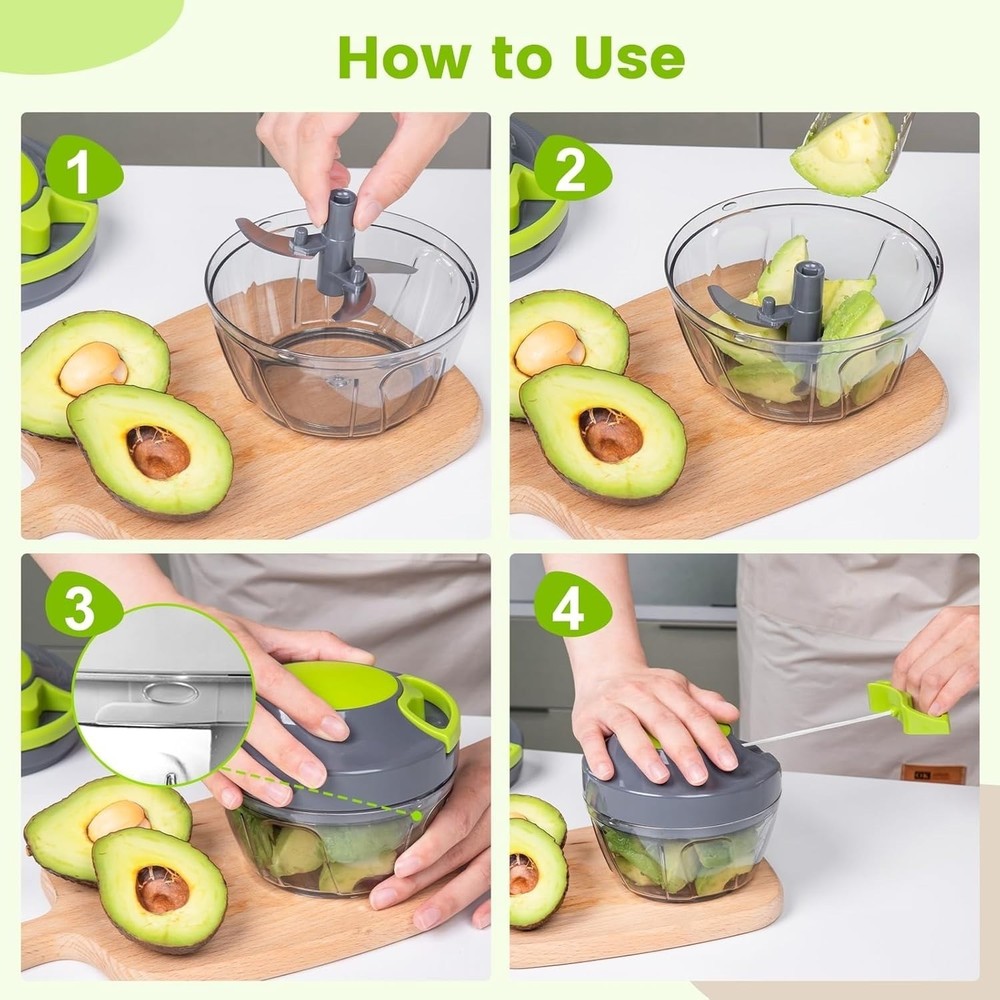 How to Use

1

2

3

4