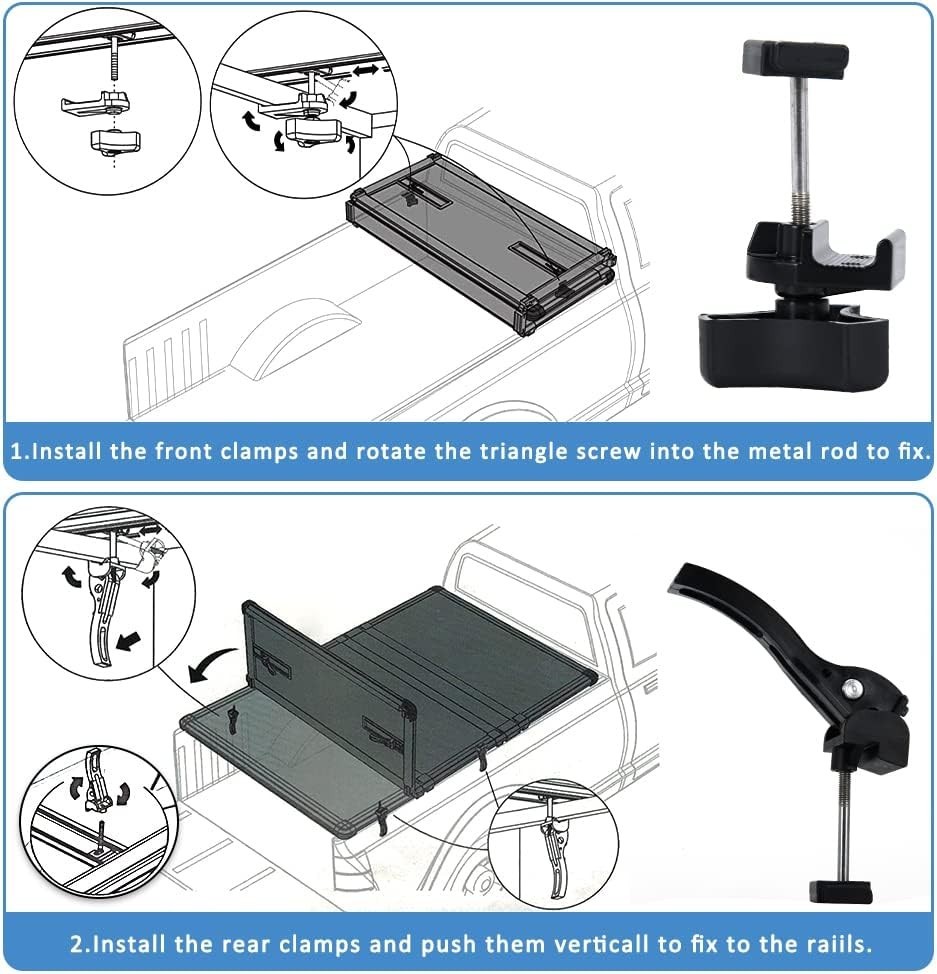 1.Install the front clamps and rotate the triangle screw into the metal rod to fix.

2.Install the rear clamps and push them verticall to fix to the raiils.