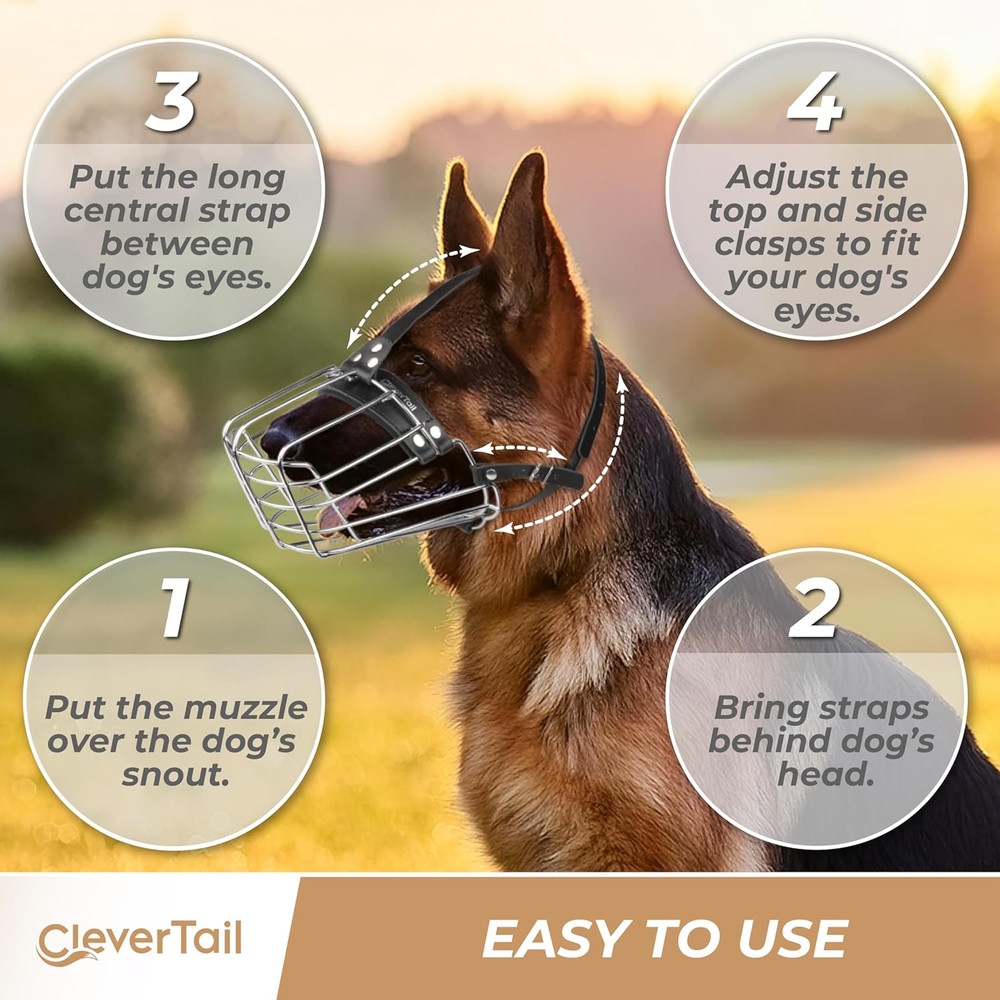 3
Put the long central strap between dog's eyes.

4
Adjust the top and side clasps to fit your dog's eyes.

CleverTail

1
Put the muzzle over the dog's snout.

2
Bring straps behind dog's head.

CleverTail

EASY TO USE