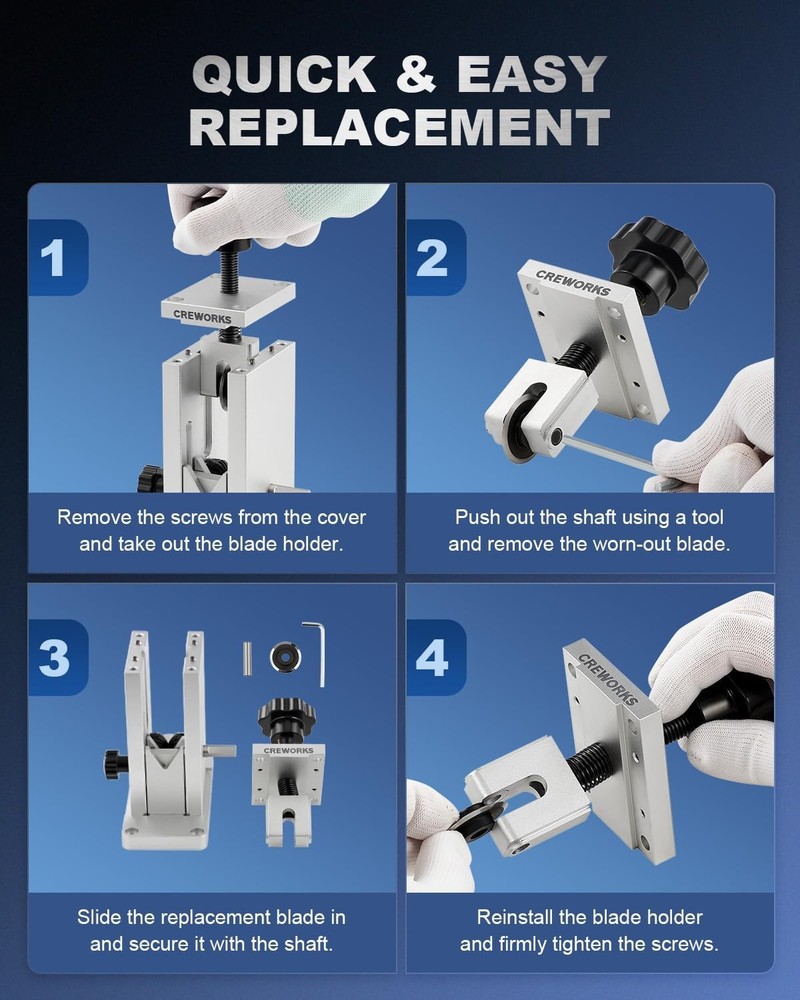 QUICK & EASY REPLACEMENT

1

CREWORKS

Remove the screws from the cover and take out the blade holder.

2

CREWORKS

Push out the shaft using a tool and remove the worn-out blade.

3

CREWORKS

Slide the replacement blade in and secure it with the shaft.

4

CREWORKS

Reinstall the blade holder and firmly tighten the screws.