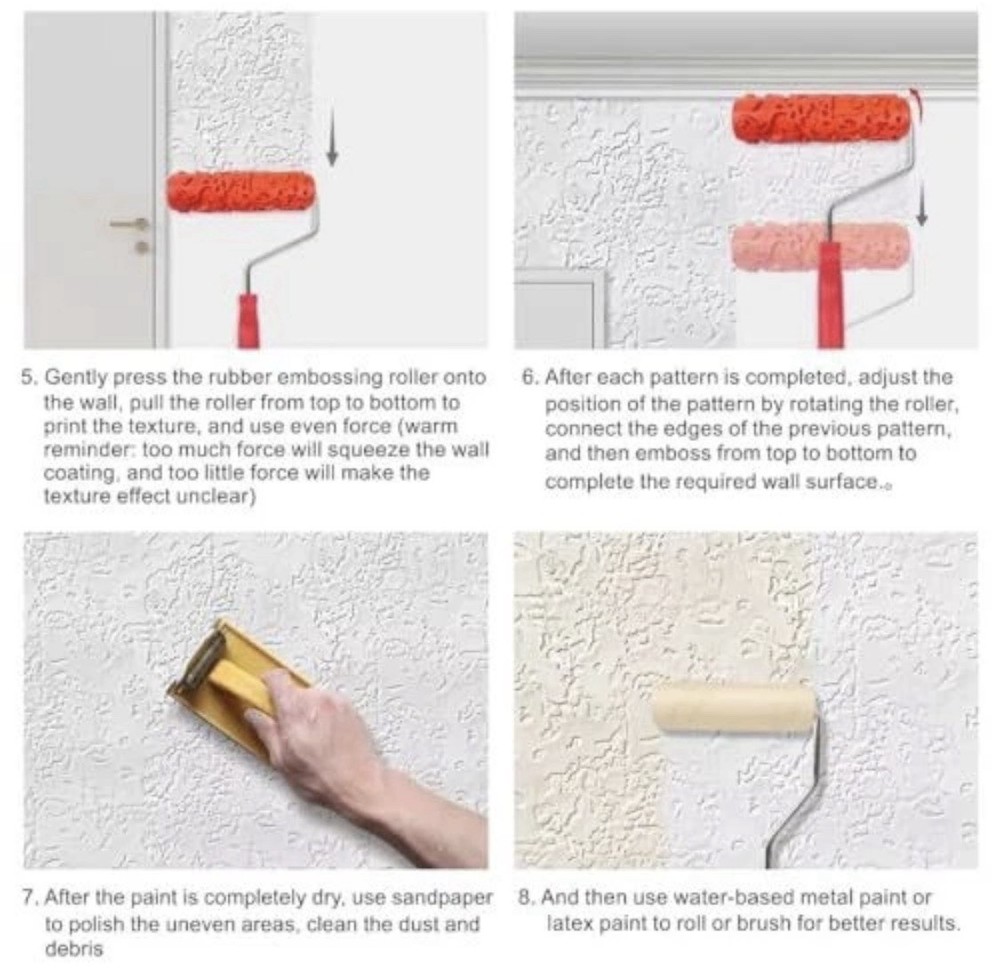 5. Gently press the rubber embossing roller onto the wall, pull the roller from top to bottom to print the texture, and use even force (warm reminder: too much force will squeeze the wall coating, and too little force will make the texture effect unclear)

6. After each pattern is completed, adjust the position of the pattern by rotating the roller, connect the edges of the previous pattern, and then emboss from top to bottom to complete the required wall surface.。

7. After the paint is completely dry, use sandpaper to polish the uneven areas, clean the dust and debris

8. And then use water-based metal paint or latex paint to roll or brush for better results.