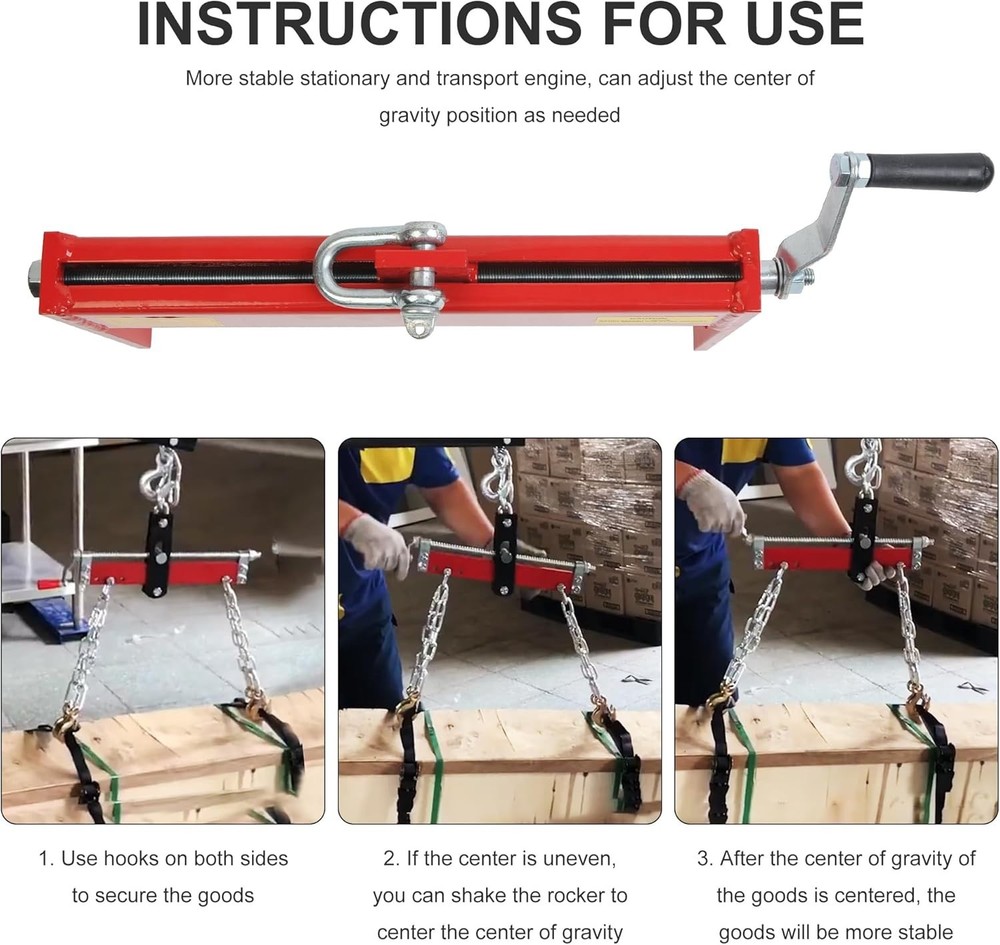 INSTRUCTIONS FOR USE

More stable stationary and transport engine, can adjust the center of gravity position as needed

1. Use hooks on both sides to secure the goods

2. If the center is uneven, you can shake the rocker to center the center of gravity

3. After the center of gravity of the goods is centered, the goods will be more stable