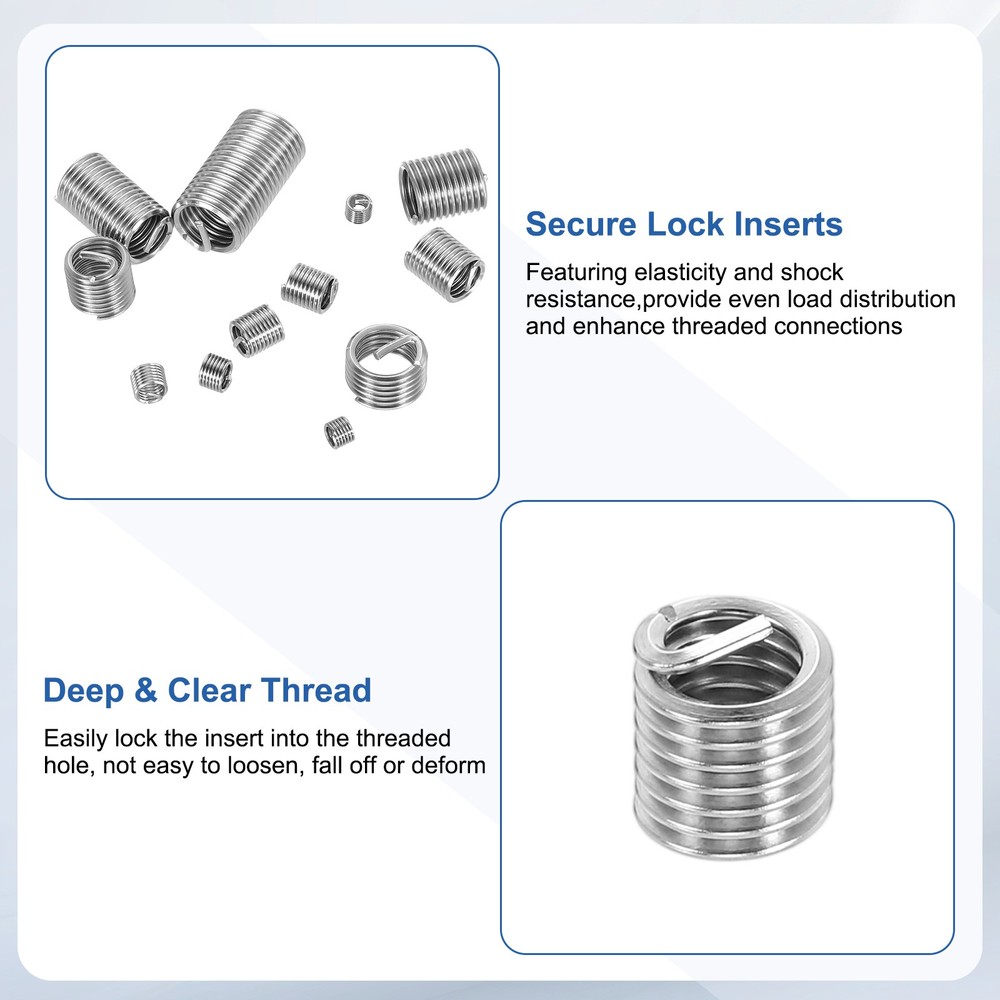 Secure Lock Inserts

Featuring elasticity and shock resistance,provide even load distribution and enhance threaded connections

Deep & Clear Thread

Easily lock the insert into the threaded hole, not easy to loosen, fall off or deform