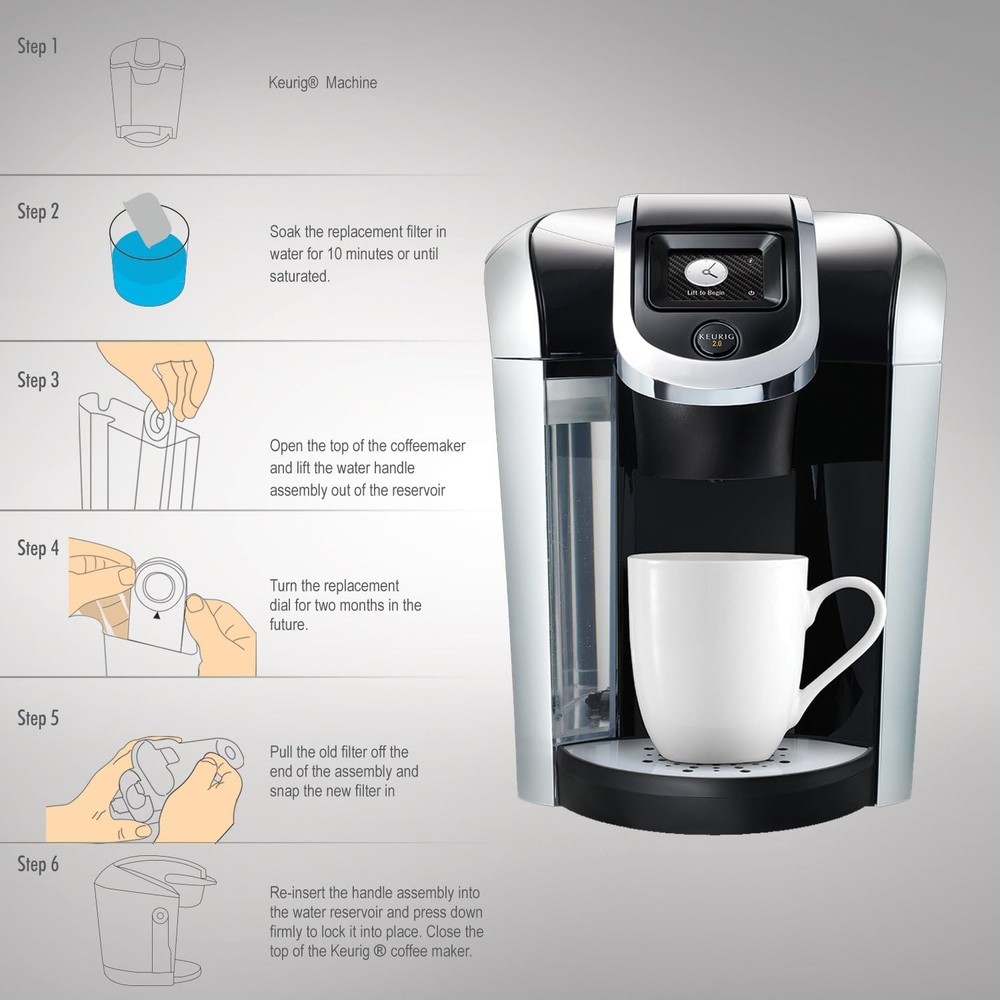 Step 1

Keurig® Machine

Step 2

Soak the replacement filter in water for 10 minutes or until saturated.

Step 3

Open the top of the coffeemaker and lift the water handle assembly out of the reservoir

Step 4

Turn the replacement dial for two months in the future.

Step 5

Pull the old filter off the end of the assembly and snap the new filter in

Step 6

Re-insert the handle assembly into the water reservoir and press down firmly to lock it into place. Close the top of the Keurig ® coffee maker.

Lift to Begin

KEURIG
2.0