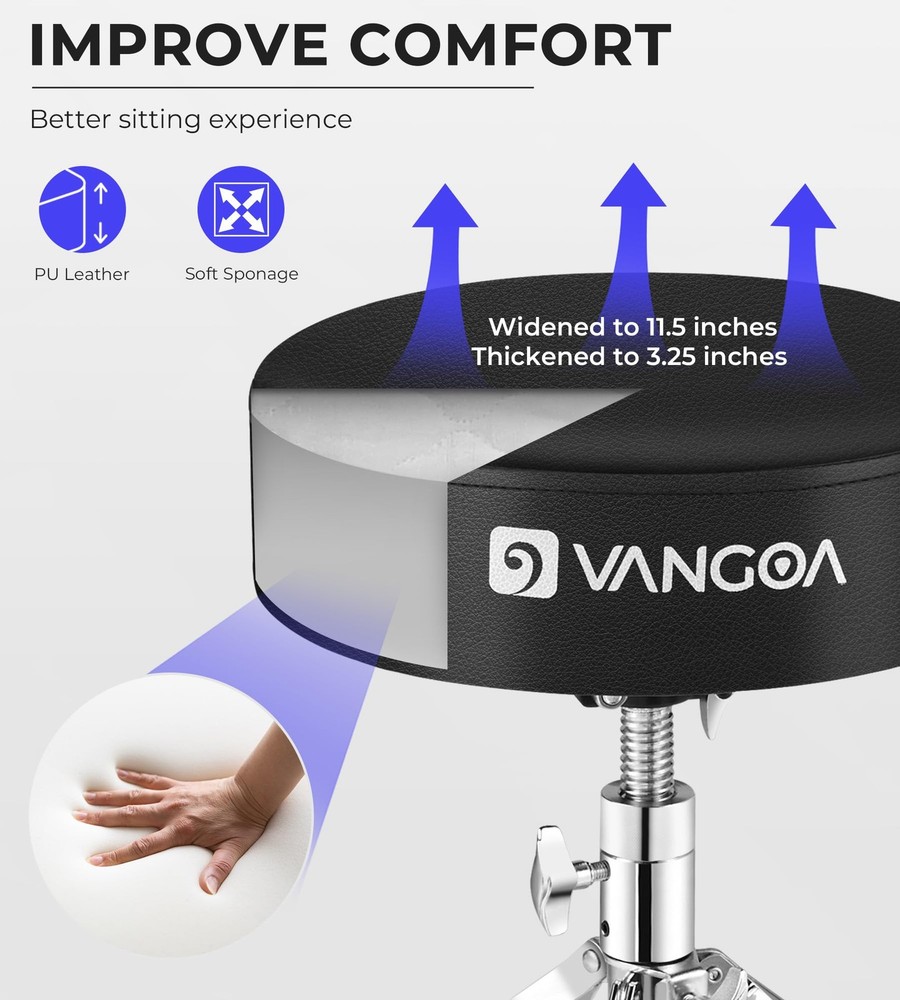 IMPROVE COMFORT

Better sitting experience

PU Leather

Soft Sponage

Widened to 11.5 inches
Thickened to 3.25 inches

VANGOA