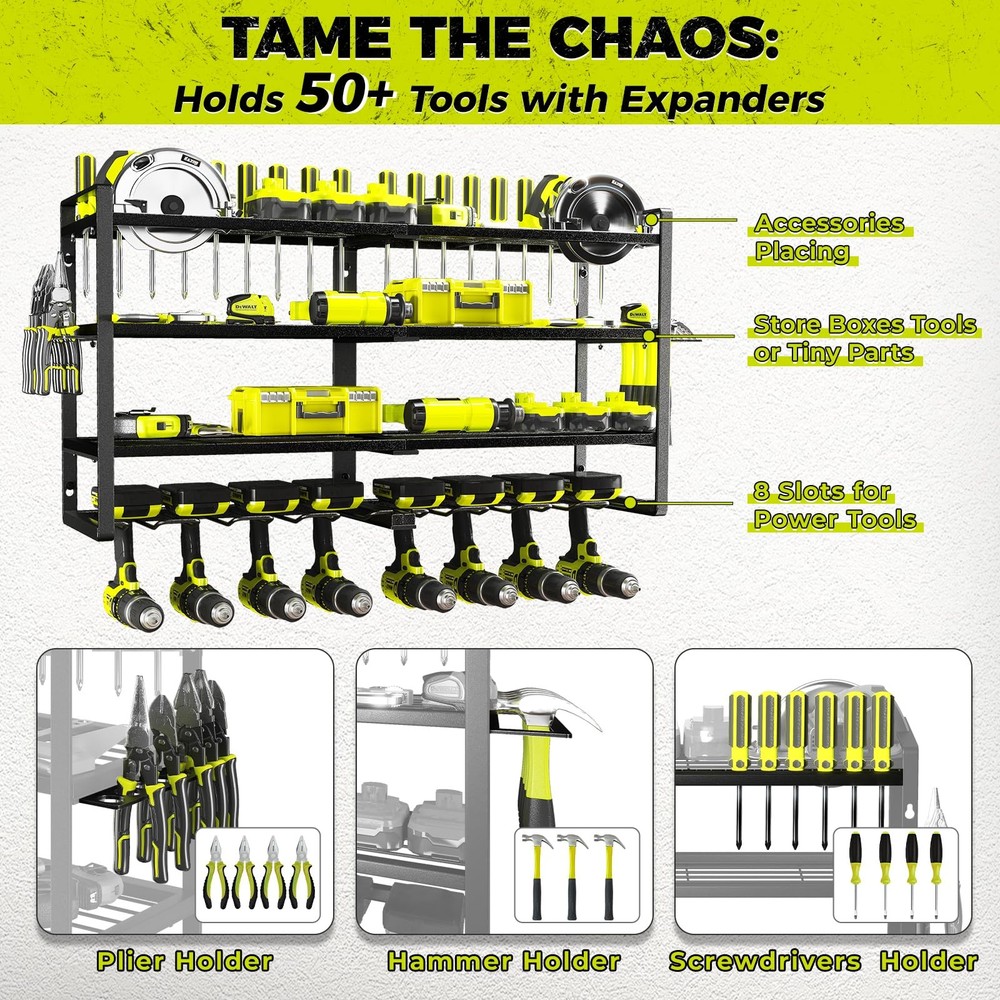 TAME THE CHAOS:
Holds 50+ Tools with Expanders

Accessories Placing

Store Boxes Tools or Tiny Parts

8 Slots for Power Tools

DEWALT

DEWALT

Plier Holder

Hammer Holder

Screwdrivers Holder