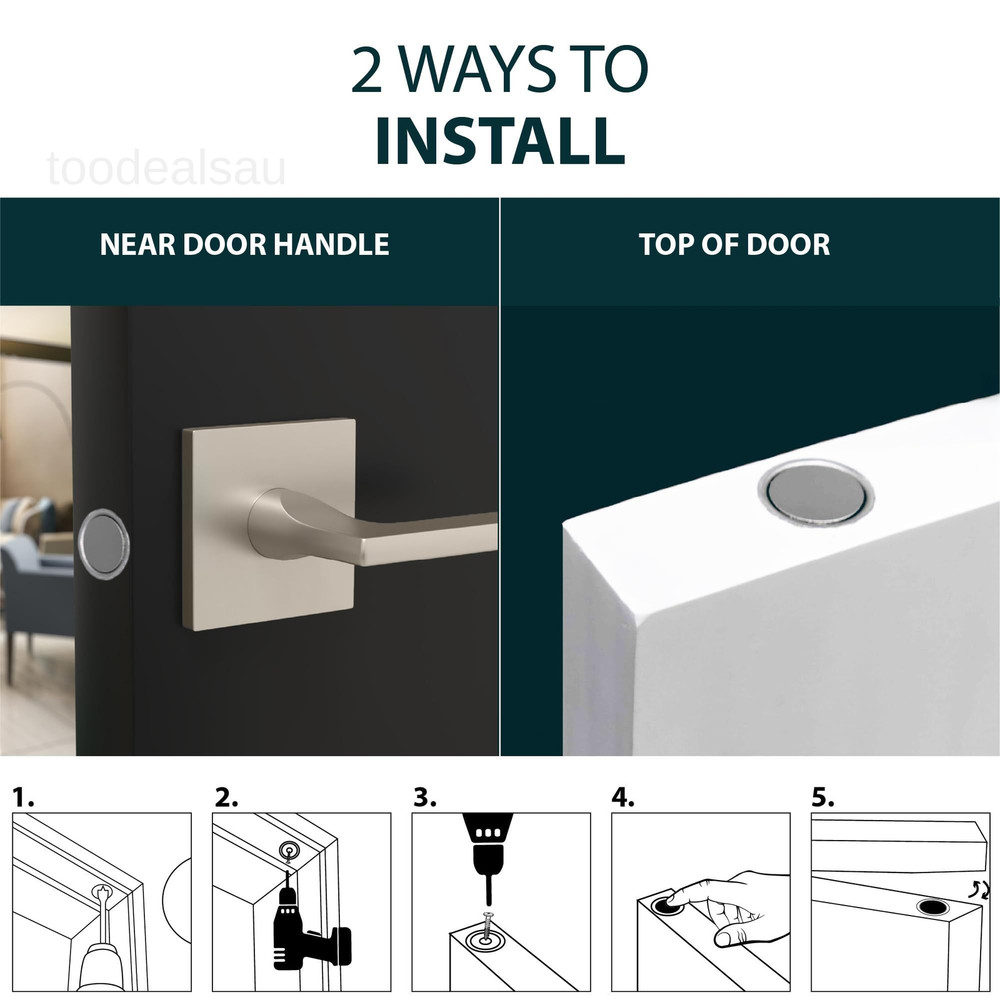 2 WAYS TO
INSTALL

toodealsau

NEAR DOOR HANDLE

TOP OF DOOR

1.

2.

3.

4.

5.