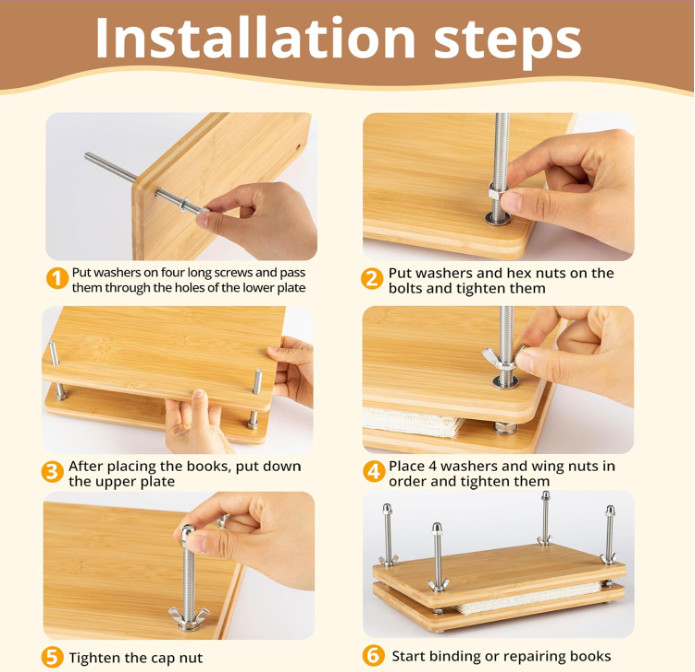 Installation steps

1 Put washers on four long screws and pass them through the holes of the lower plate

2 Put washers and hex nuts on the bolts and tighten them

3 After placing the books, put down the upper plate

4 Place 4 washers and wing nuts in order and tighten them

5 Tighten the cap nut

6 Start binding or repairing books