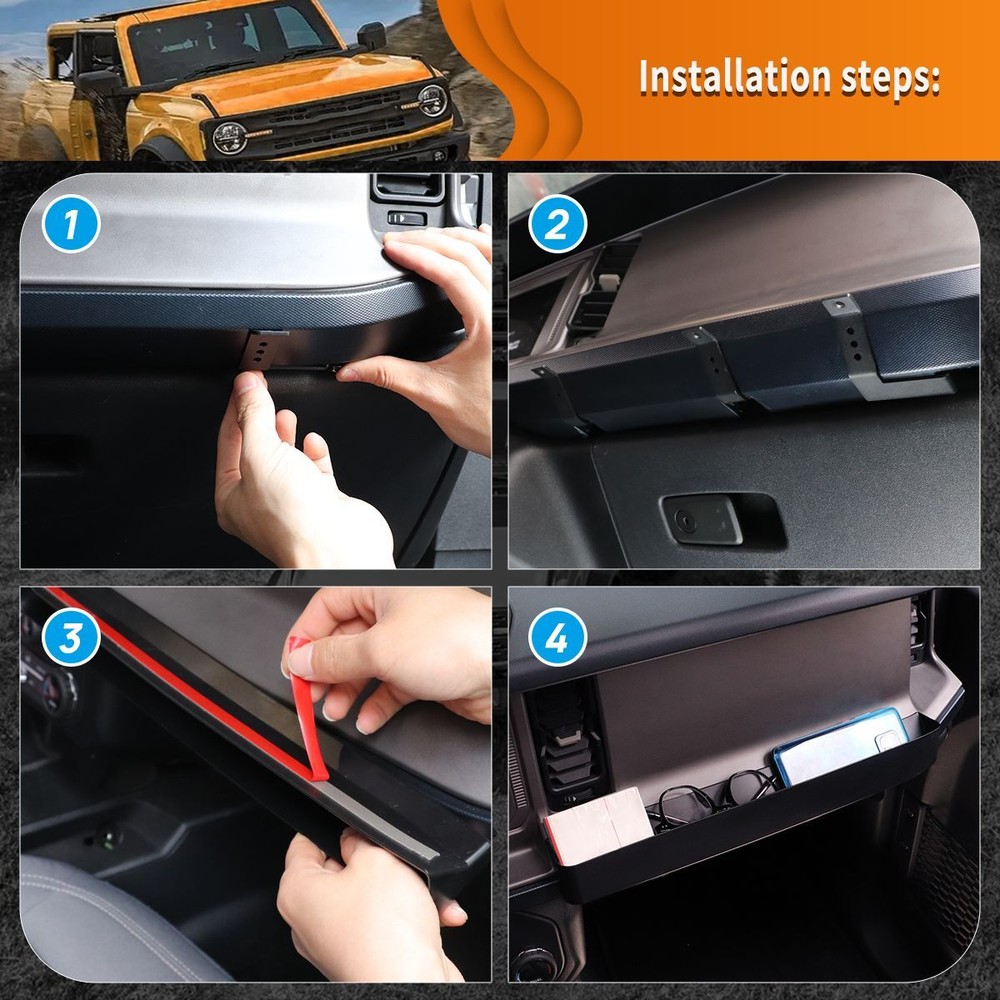 Installation steps:

1

2

3

4