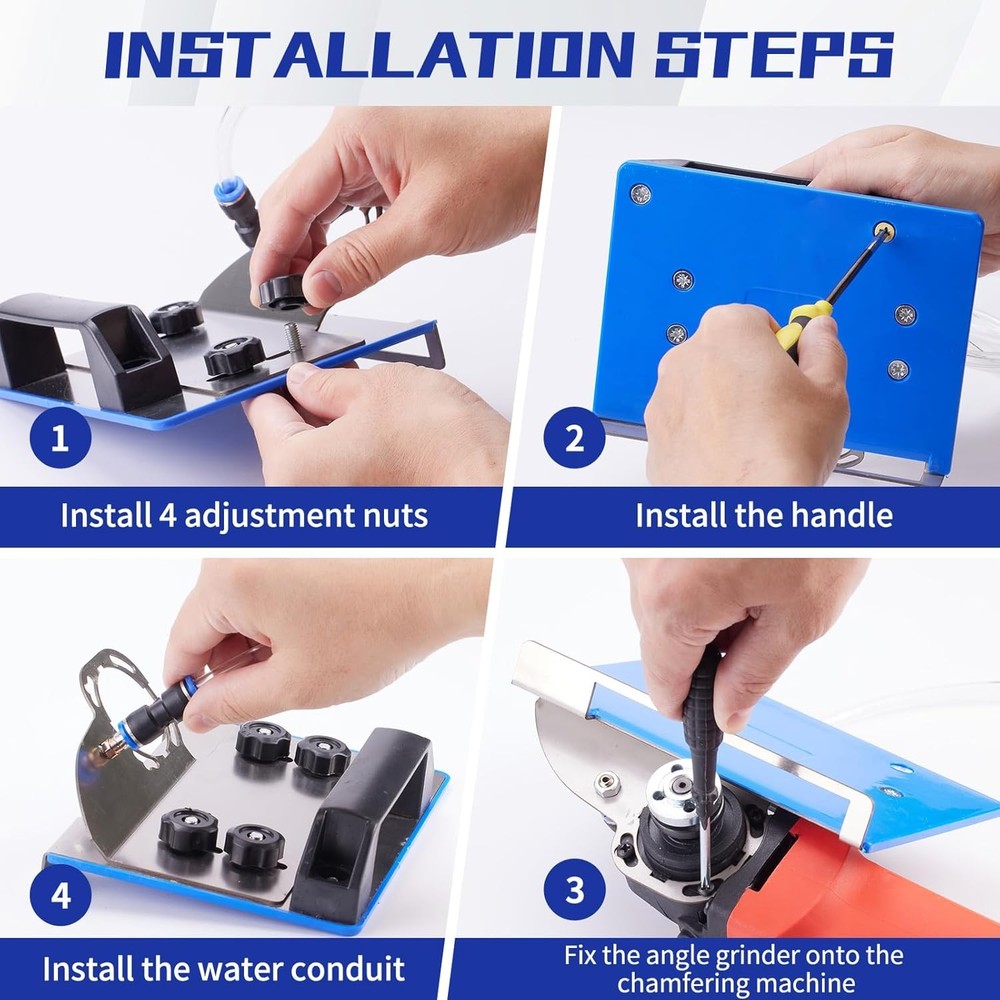 INSTALLATION STEPS

1

Install 4 adjustment nuts

2

Install the handle

4

Install the water conduit

3

Fix the angle grinder onto the chamfering machine