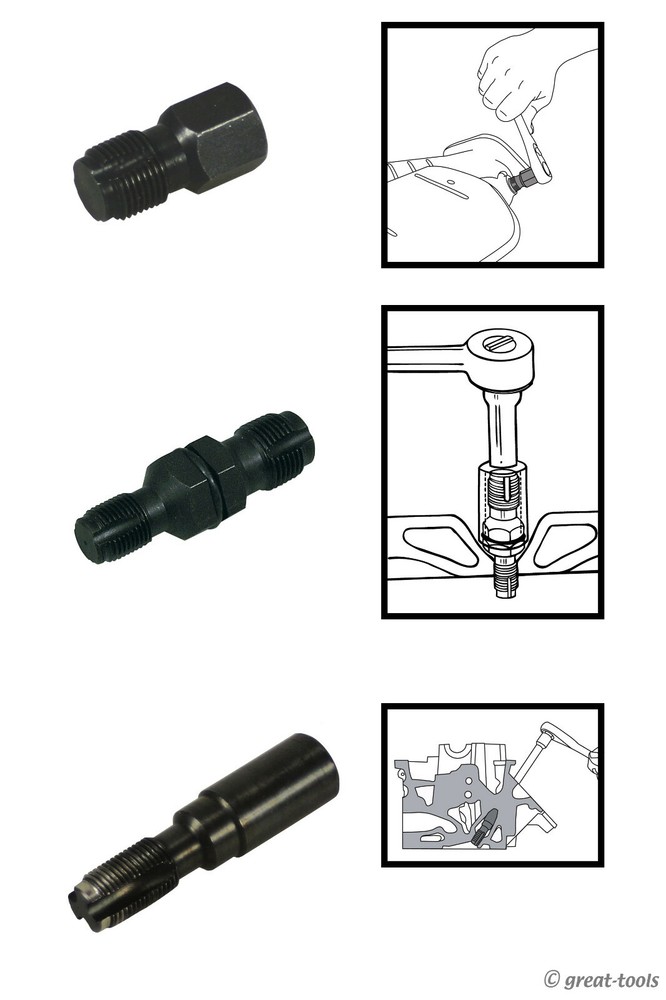 © great-tools