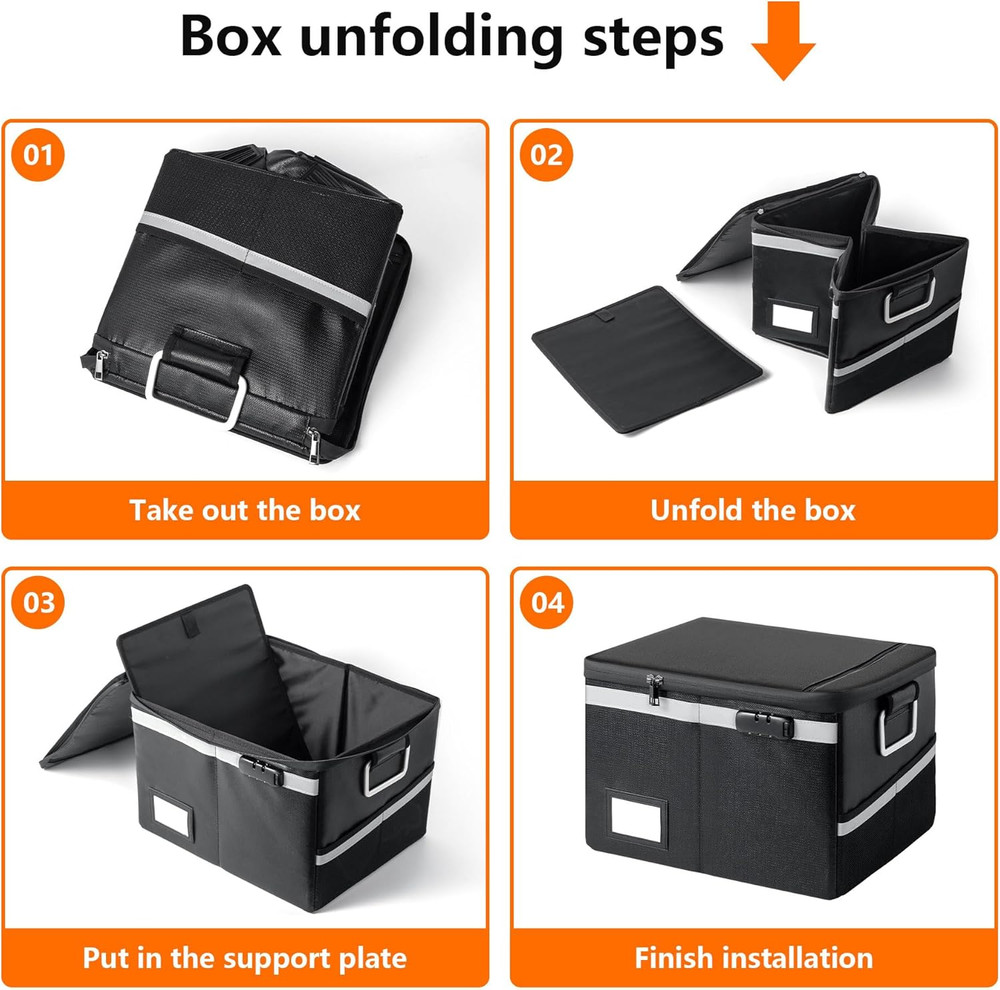 Box unfolding steps

01

Take out the box

02

Unfold the box

03

Put in the support plate

04

Finish installation