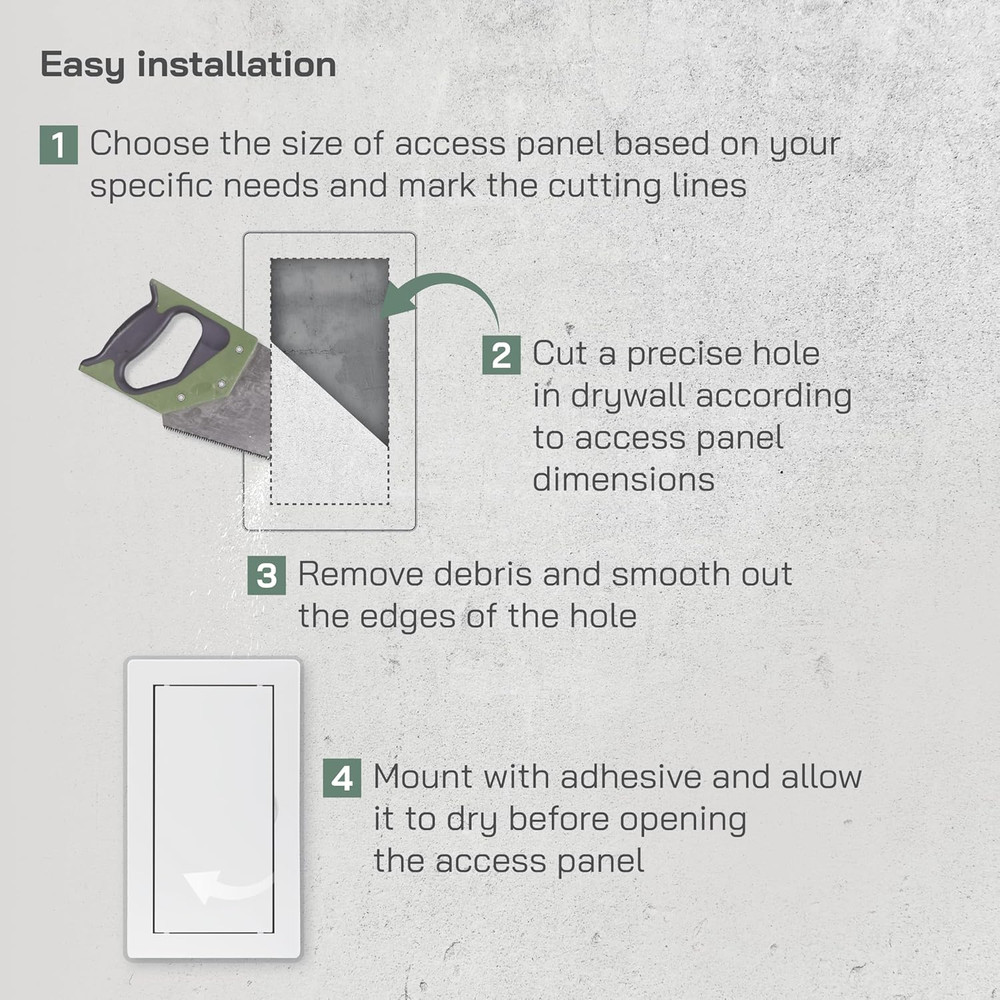 Easy installation

1 Choose the size of access panel based on your specific needs and mark the cutting lines

2 Cut a precise hole in drywall according to access panel dimensions

3 Remove debris and smooth out the edges of the hole

4 Mount with adhesive and allow it to dry before opening the access panel