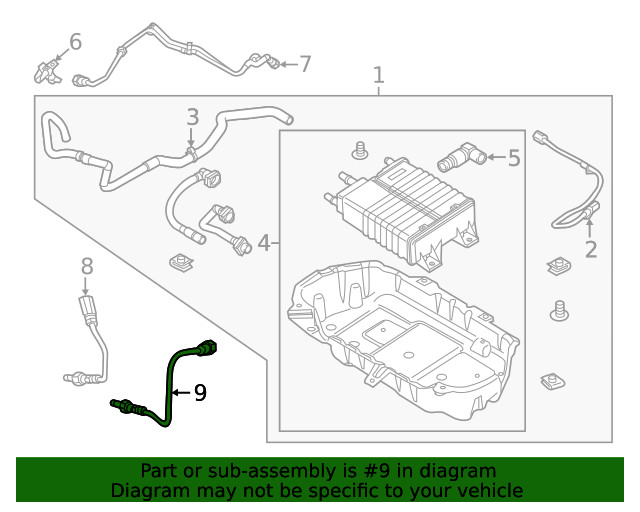 6
7
1
3
5
4
2
8
9

Part or sub-assembly is #9 in diagram
Diagram may not be specific to your vehicle