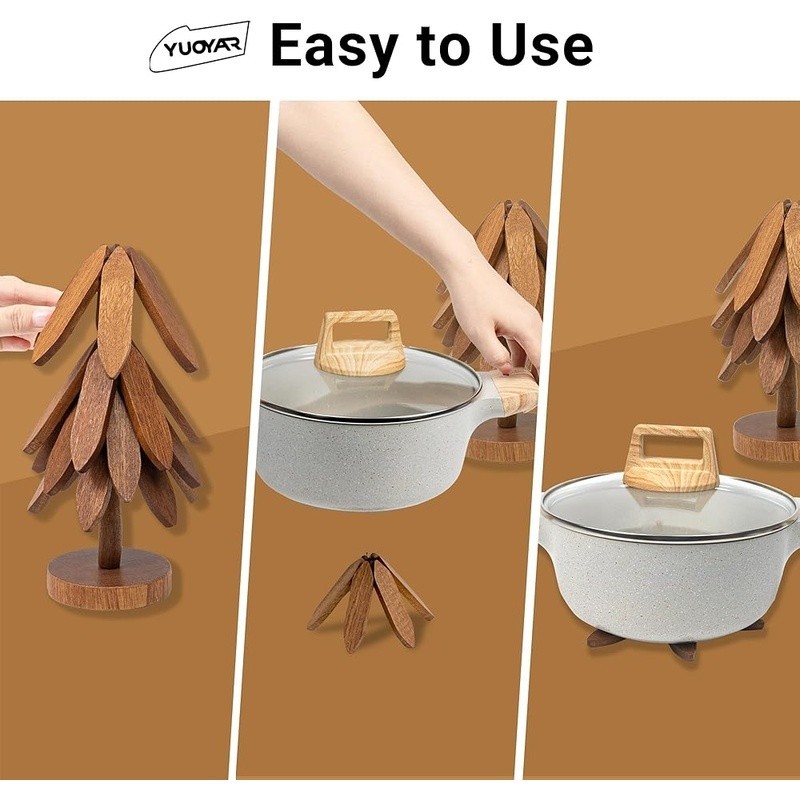 YUOYAR Easy to Use