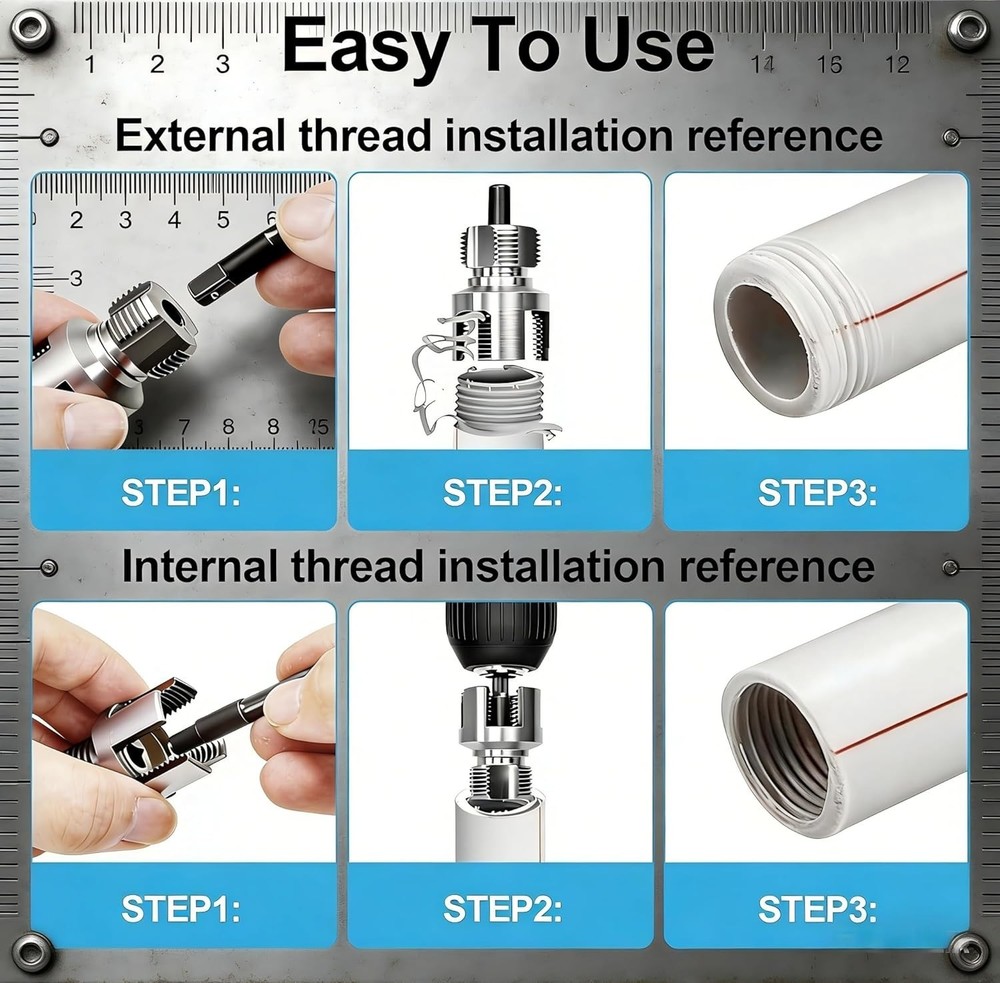 1 2 3 Easy To Use 14 16 12

External thread installation reference

2 3 4 5 6
3
3 7 8 8 15

STEP1:

STEP2:

STEP3:

Internal thread installation reference

STEP1:

STEP2:

STEP3: