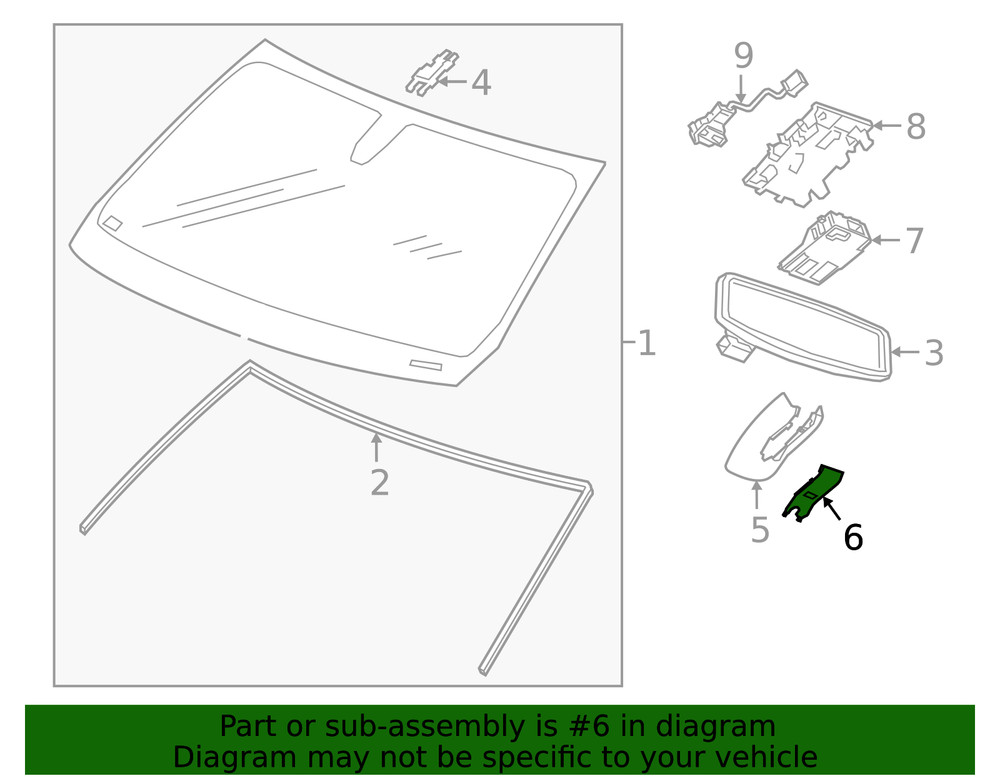 4
9
8
7
1
3
2
5
6

Part or sub-assembly is #6 in diagram
Diagram may not be specific to your vehicle