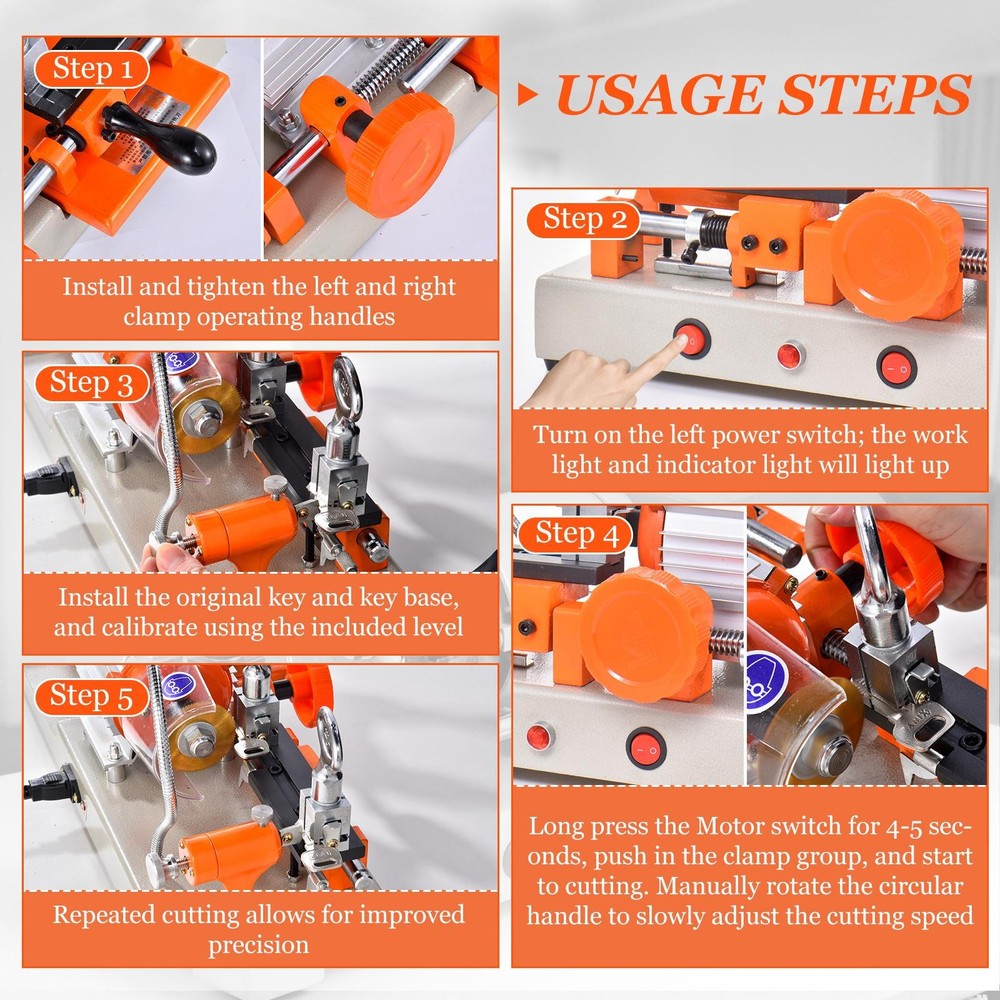 USAGE STEPS

Step 1

Install and tighten the left and right clamp operating handles

Step 2

Turn on the left power switch; the work light and indicator light will light up

Step 3

Install the original key and key base, and calibrate using the included level

Step 4

Long press the Motor switch for 4-5 seconds, push in the clamp group, and start to cutting. Manually rotate the circular handle to slowly adjust the cutting speed

Step 5

Repeated cutting allows for improved precision