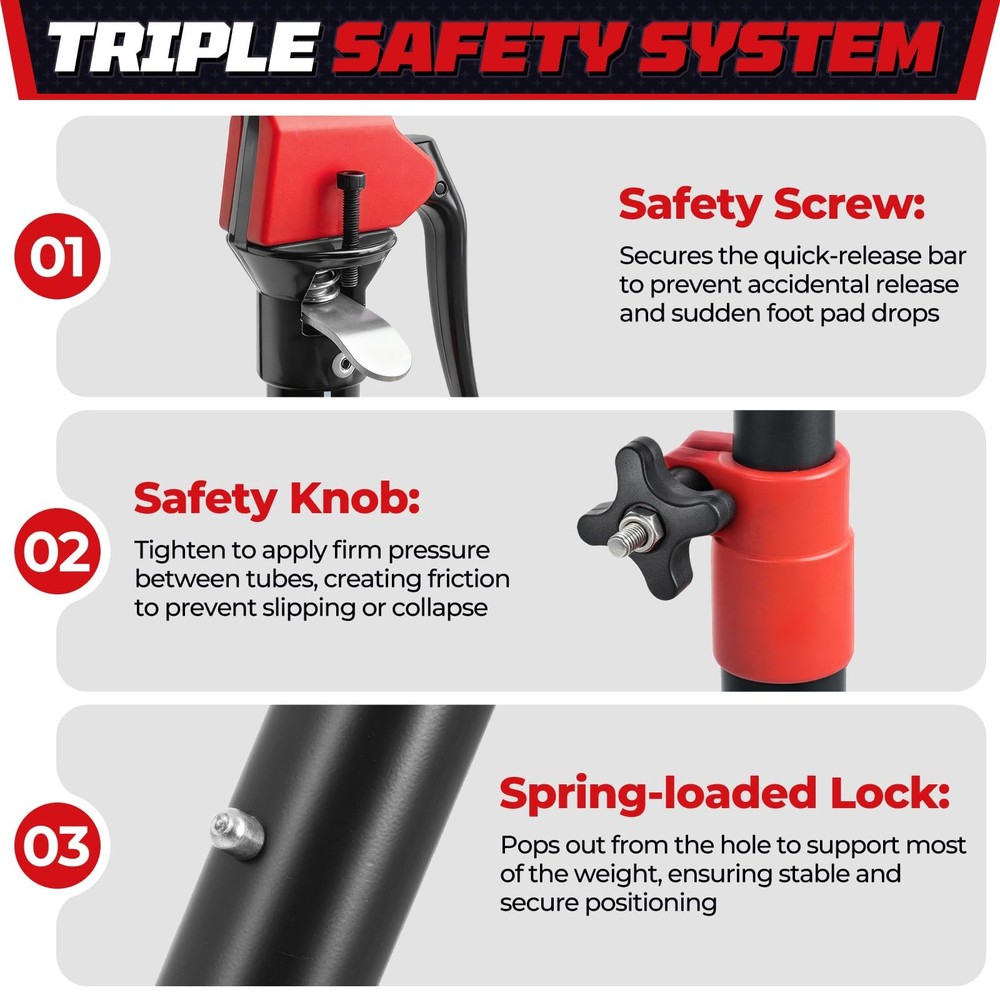 TRIPLE SAFETY SYSTEM

01

Safety Screw:

Secures the quick-release bar to prevent accidental release and sudden foot pad drops

02

Safety Knob:

Tighten to apply firm pressure between tubes, creating friction to prevent slipping or collapse

03

Spring-loaded Lock:

Pops out from the hole to support most of the weight, ensuring stable and secure positioning