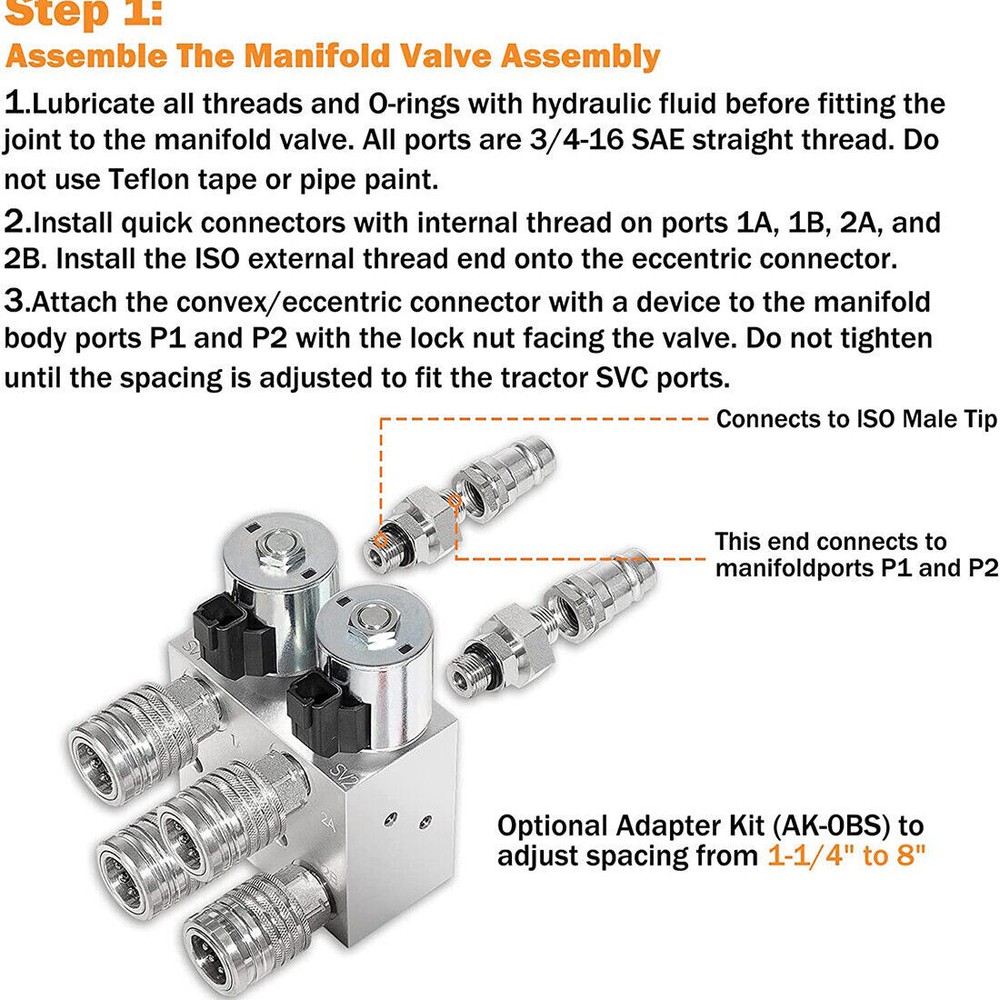 Step 1:
Assemble The Manifold Valve Assembly

1.Lubricate all threads and O-rings with hydraulic fluid before fitting the joint to the manifold valve. All ports are 3/4-16 SAE straight thread. Do not use Teflon tape or pipe paint.

2.Install quick connectors with internal thread on ports 1A, 1B, 2A, and 2B. Install the ISO external thread end onto the eccentric connector.

3.Attach the convex/eccentric connector with a device to the manifold body ports P1 and P2 with the lock nut facing the valve. Do not tighten until the spacing is adjusted to fit the tractor SVC ports.

Connects to ISO Male Tip

This end connects to manifoldports P1 and P2

SV1

SV2

2A

Optional Adapter Kit (AK-0BS) to adjust spacing from 1-1/4" to 8"