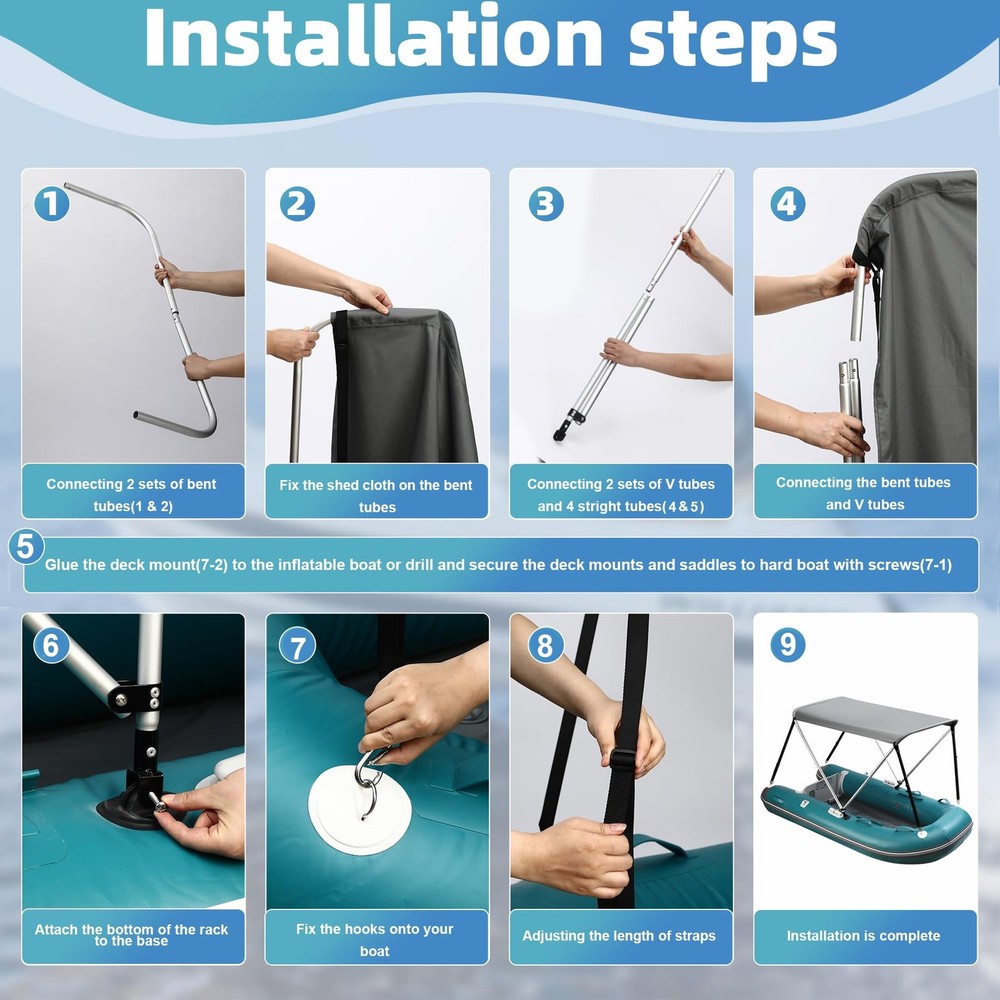 Installation steps

1

Connecting 2 sets of bent tubes(1 & 2)

2

Fix the shed cloth on the bent tubes

3

Connecting 2 sets of V tubes and 4 stright tubes(4&5)

4

Connecting the bent tubes and V tubes

5

Glue the deck mount(7-2) to the inflatable boat or drill and secure the deck mounts and saddles to hard boat with screws(7-1)

6

Attach the bottom of the rack to the base

7

Fix the hooks onto your boat

8

Adjusting the length of straps

9

Installation is complete