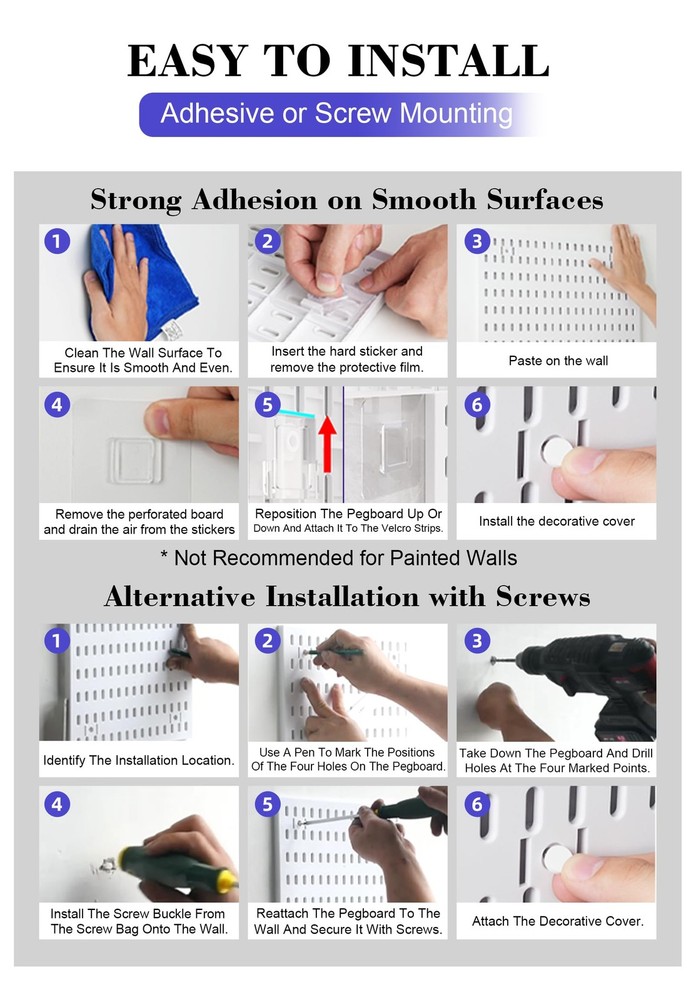 EASY TO INSTALL

Adhesive or Screw Mounting

Strong Adhesion on Smooth Surfaces

1
Clean The Wall Surface To Ensure It Is Smooth And Even.

2
Insert the hard sticker and remove the protective film.

3
Paste on the wall

4
Remove the perforated board and drain the air from the stickers

5
Reposition The Pegboard Up Or Down And Attach It To The Velcro Strips.

6
Install the decorative cover

* Not Recommended for Painted Walls

Alternative Installation with Screws

1
Identify The Installation Location.

2
Use A Pen To Mark The Positions Of The Four Holes On The Pegboard.

3
Take Down The Pegboard And Drill Holes At The Four Marked Points.

4
Install The Screw Buckle From The Screw Bag Onto The Wall.

5
Reattach The Pegboard To The Wall And Secure It With Screws.

6
Attach The Decorative Cover.