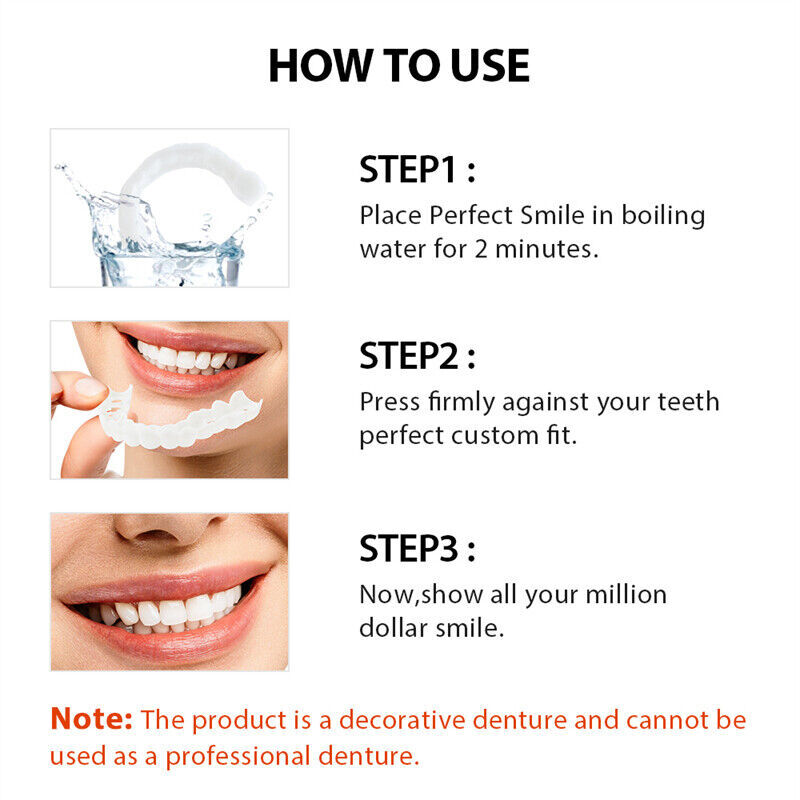 HOW TO USE

STEP1 :
Place Perfect Smile in boiling water for 2 minutes.

STEP2 :
Press firmly against your teeth perfect custom fit.

STEP3 :
Now,show all your million dollar smile.

Note: The product is a decorative denture and cannot be used as a professional denture.