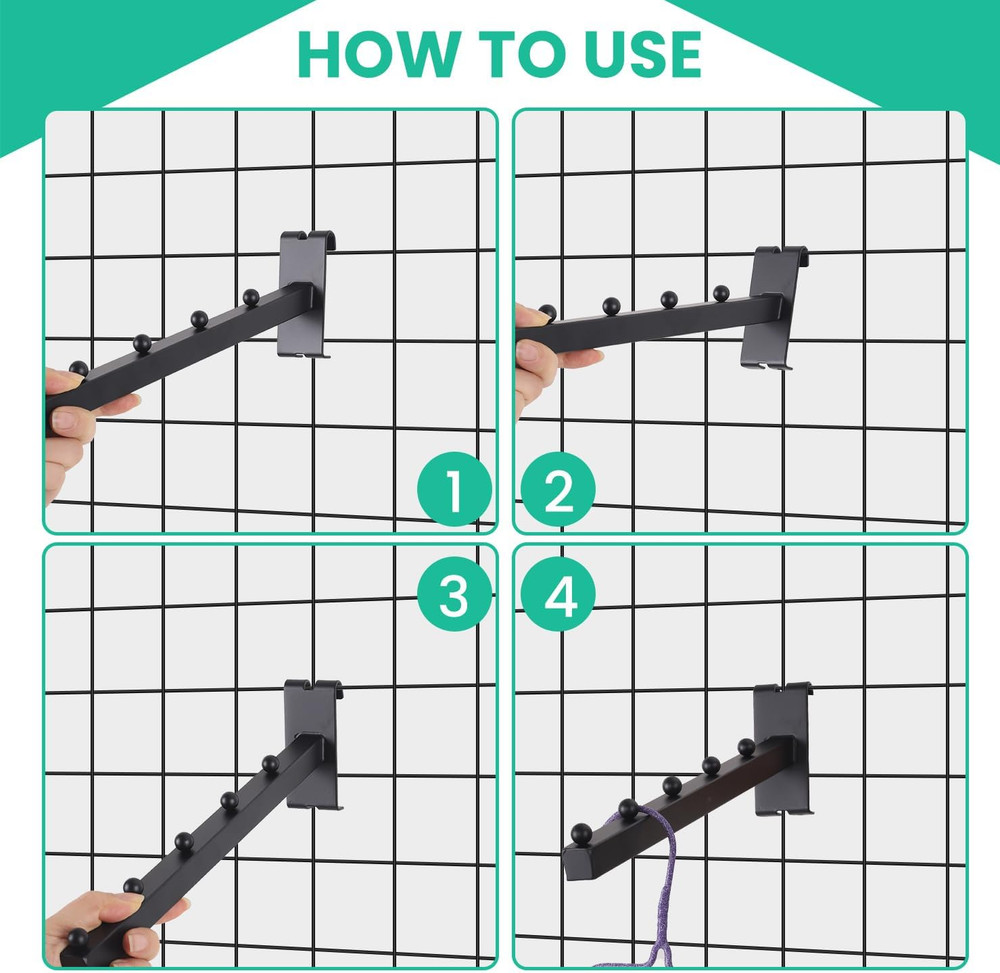 HOW TO USE

1

2

3

4