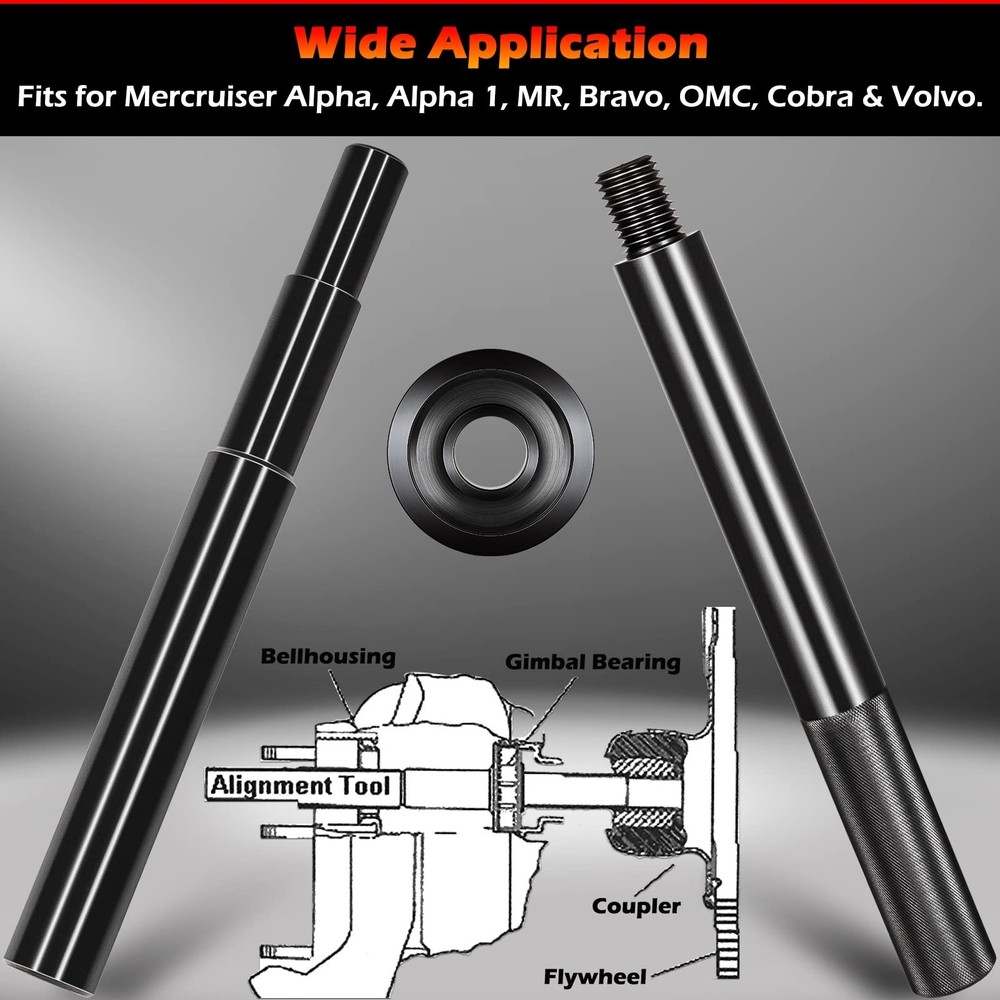 Wide Application

Fits for Mercruiser Alpha, Alpha 1, MR, Bravo, OMC, Cobra & Volvo.

Bellhousing

Gimbal Bearing

Alignment Tool

Coupler

Flywheel