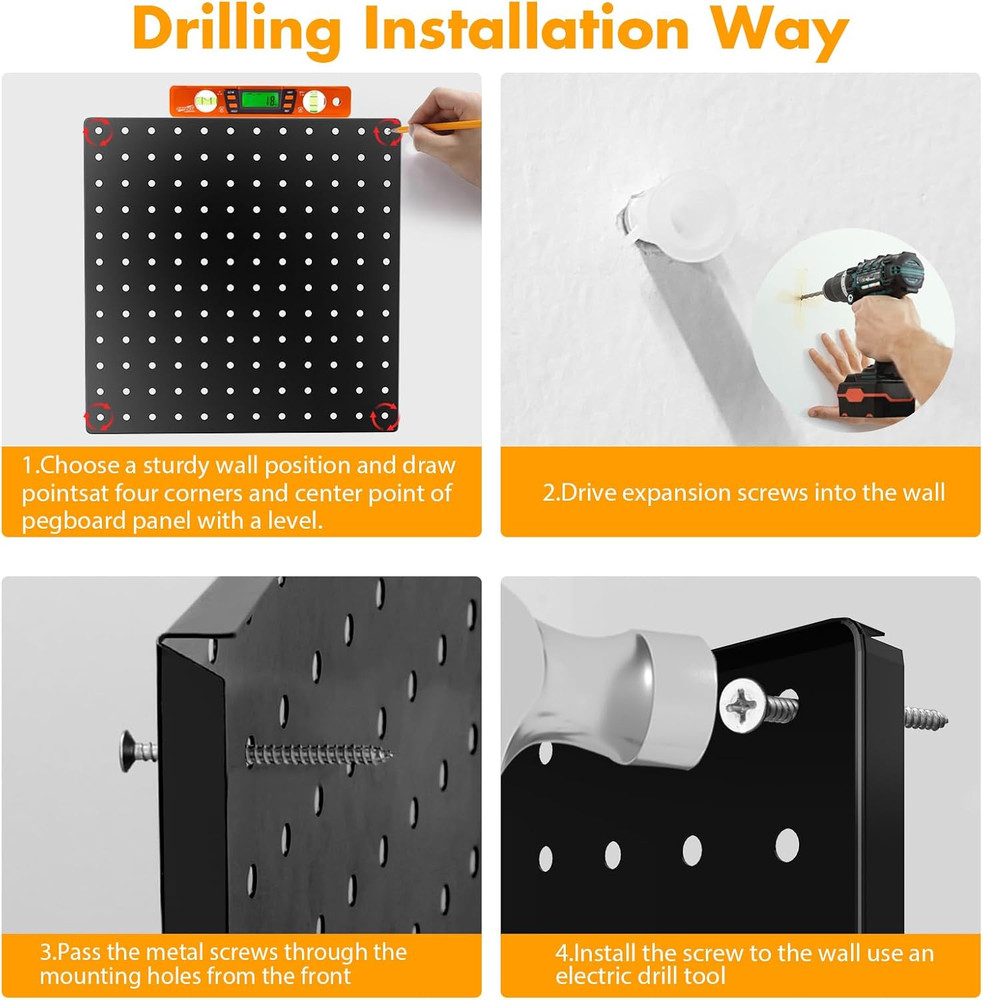 Drilling Installation Way

18

1.Choose a sturdy wall position and draw pointsat four corners and center point of pegboard panel with a level.

2.Drive expansion screws into the wall

3.Pass the metal screws through the mounting holes from the front

4.Install the screw to the wall use an electric drill tool