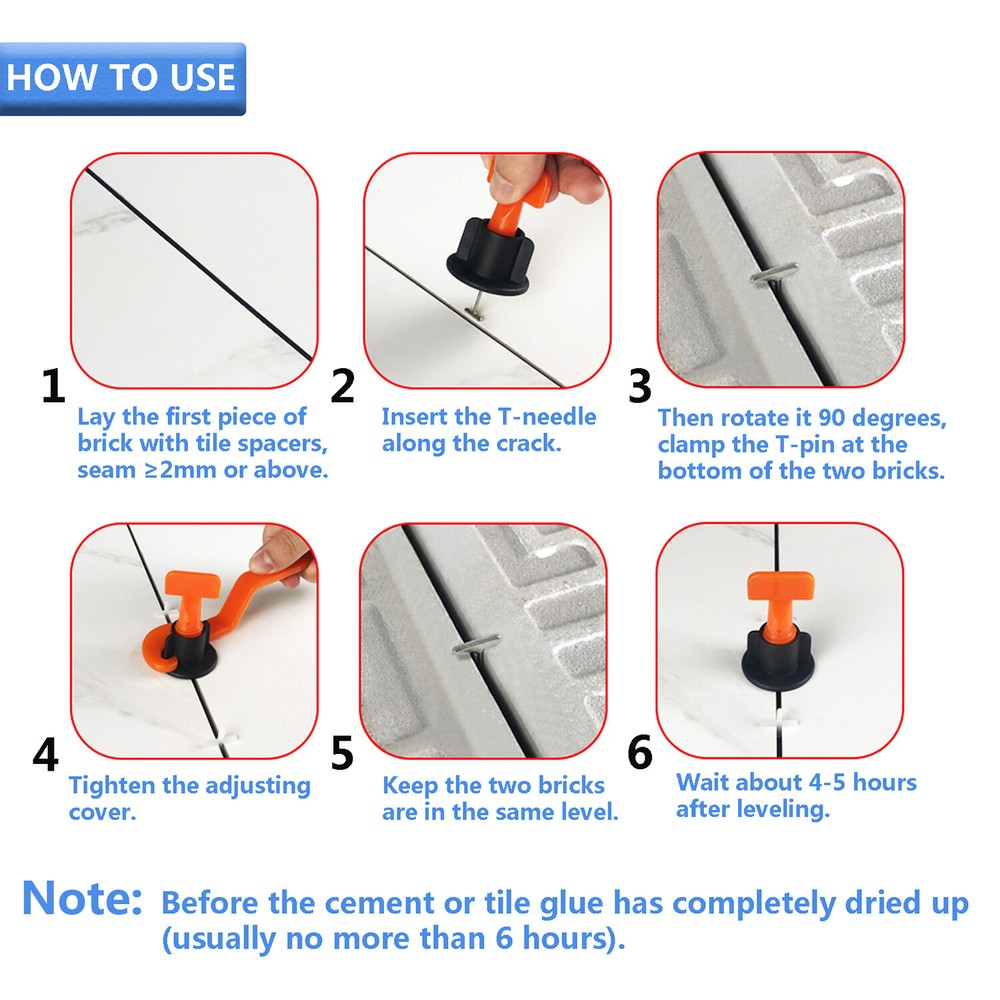 HOW TO USE

1
Lay the first piece of brick with tile spacers, seam ≥2mm or above.

2
Insert the T-needle along the crack.

3
Then rotate it 90 degrees, clamp the T-pin at the bottom of the two bricks.

4
Tighten the adjusting cover.

5
Keep the two bricks are in the same level.

6
Wait about 4-5 hours after leveling.

Note: Before the cement or tile glue has completely dried up (usually no more than 6 hours).