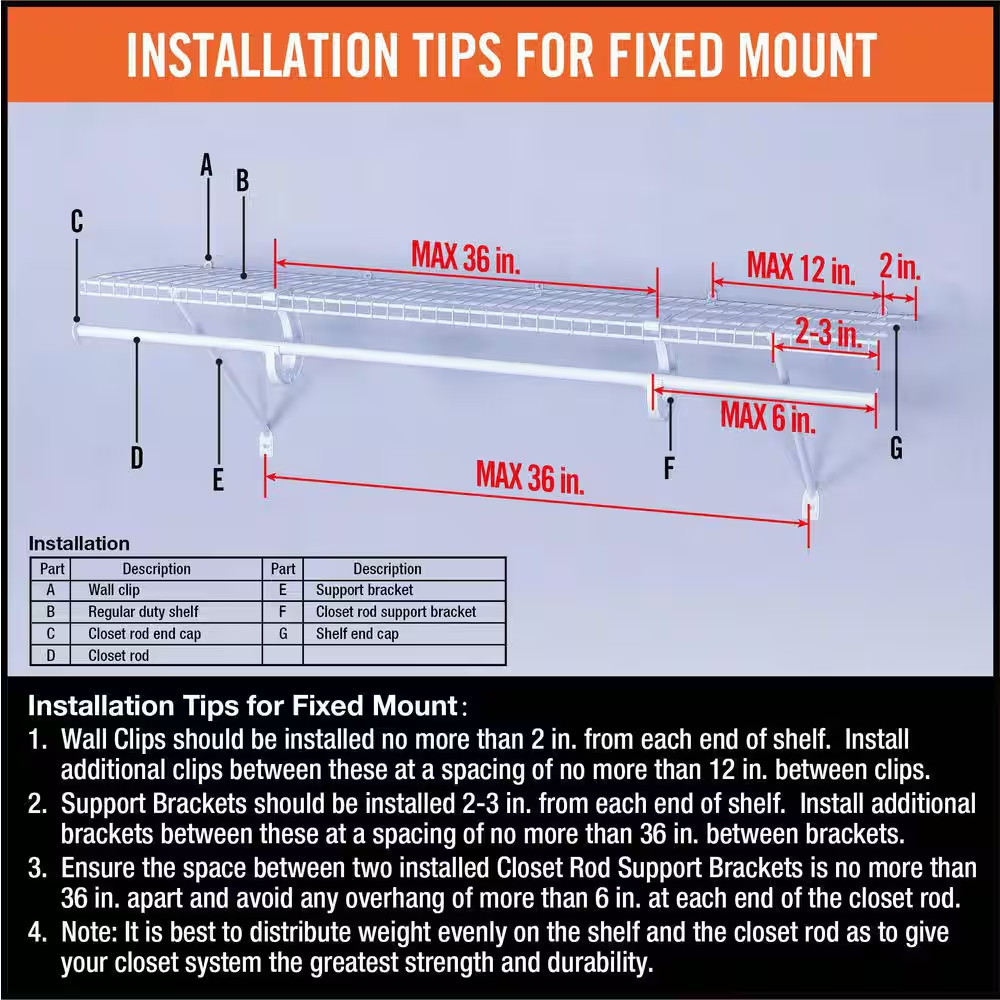 INSTALLATION TIPS FOR FIXED MOUNT

A
B
C
MAX 36 in.
MAX 12 in.
2 in.
2-3 in.
MAX 6 in.
D
E
F
G
MAX 36 in.

Installation

| Part | Description | Part | Description |
|---|---|---|---|
| A | Wall clip | E | Support bracket |
| B | Regular duty shelf | F | Closet rod support bracket |
| C | Closet rod end cap | G | Shelf end cap |
| D | Closet rod | | |

Installation Tips for Fixed Mount:
1. Wall Clips should be installed no more than 2 in. from each end of shelf. Install additional clips between these at a spacing of no more than 12 in. between clips.
2. Support Brackets should be installed 2-3 in. from each end of shelf. Install additional brackets between these at a spacing of no more than 36 in. between brackets.
3. Ensure the space between two installed Closet Rod Support Brackets is no more than 36 in. apart and avoid any overhang of more than 6 in. at each end of the closet rod.
4. Note: It is best to distribute weight evenly on the shelf and the closet rod as to give your closet system the greatest strength and durability.