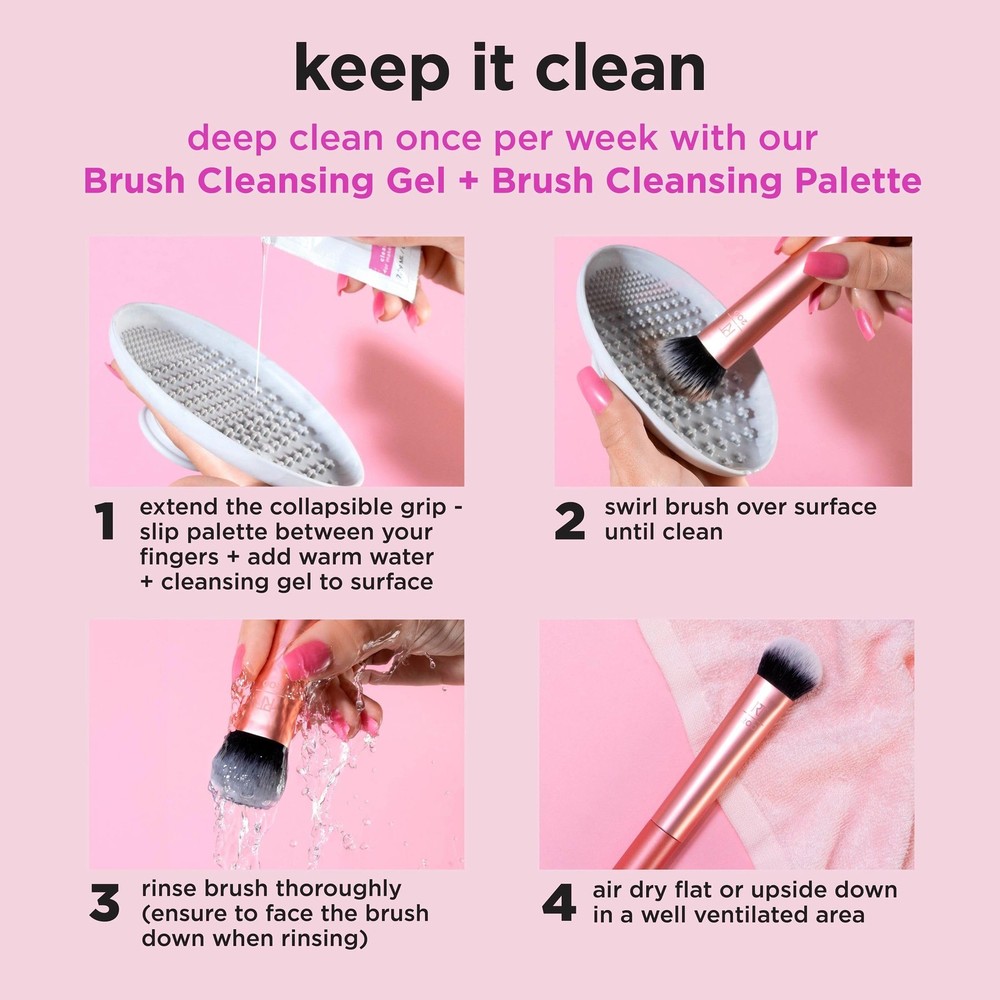 keep it clean

deep clean once per week with our
Brush Cleansing Gel + Brush Cleansing Palette

1 extend the collapsible grip - slip palette between your fingers + add warm water + cleansing gel to surface

2 swirl brush over surface until clean

3 rinse brush thoroughly (ensure to face the brush down when rinsing)

4 air dry flat or upside down in a well ventilated area