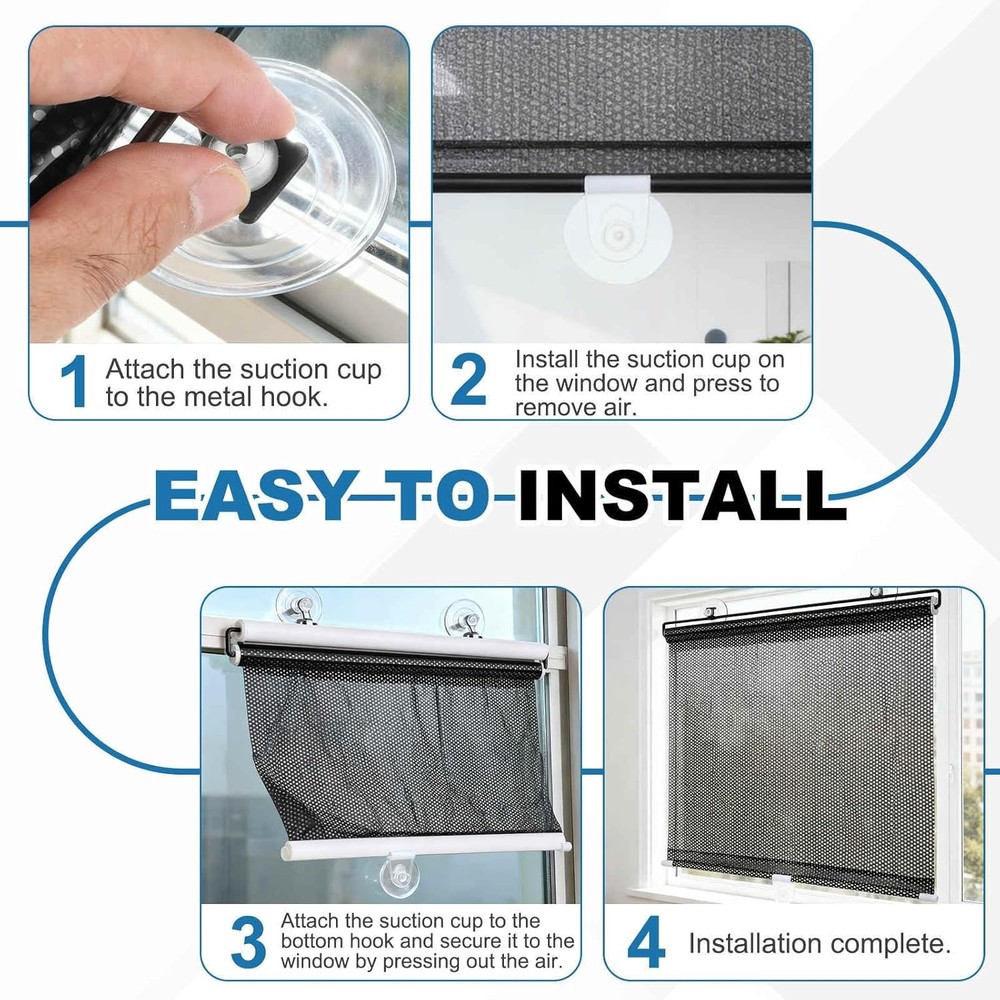 1 Attach the suction cup to the metal hook.

2 Install the suction cup on the window and press to remove air.

EASY TO INSTALL

3 Attach the suction cup to the bottom hook and secure it to the window by pressing out the air.

4 Installation complete.