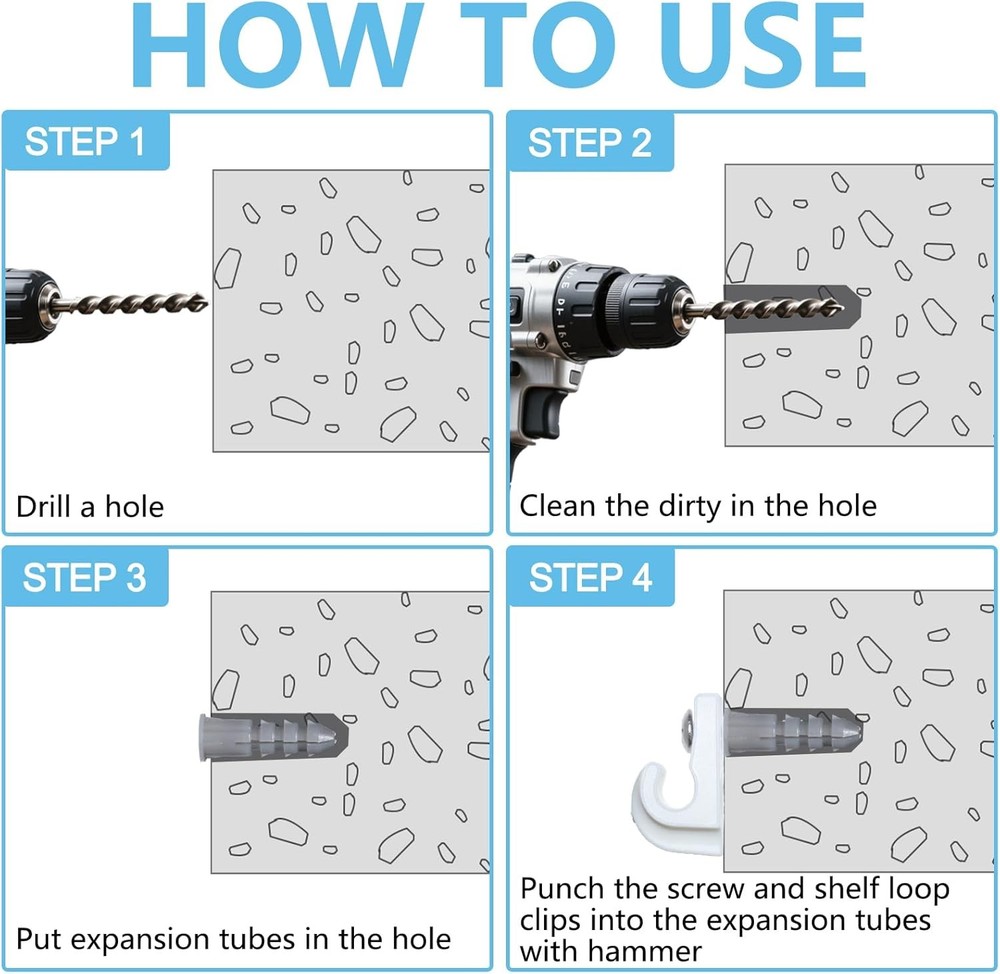 HOW TO USE

STEP 1

Drill a hole

STEP 2

Clean the dirty in the hole

STEP 3

Put expansion tubes in the hole

STEP 4

Punch the screw and shelf loop clips into the expansion tubes with hammer