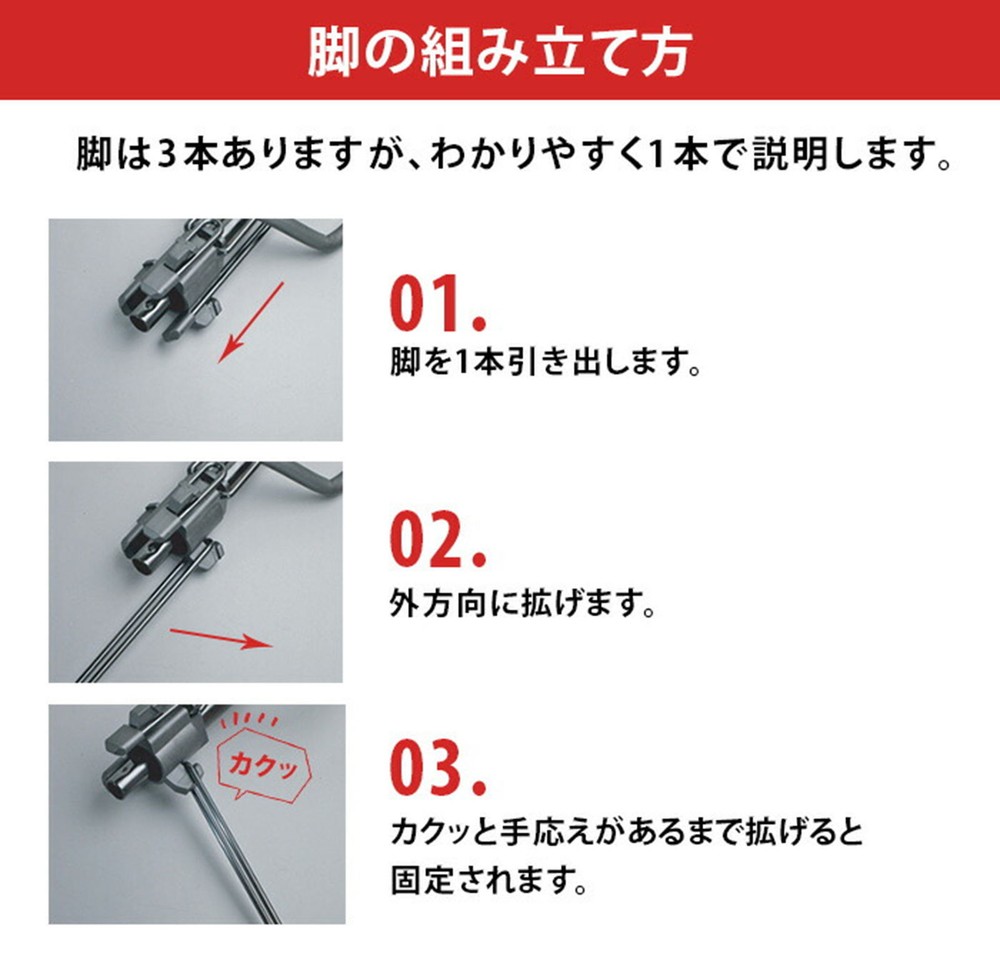 脚の組み立て方

脚は3本ありますが、わかりやすく1本で説明します。

01.
脚を1本引き出します。

02.
外方向に拡げます。

カクッ

03.
カクッと手応えがあるまで拡げると固定されます。