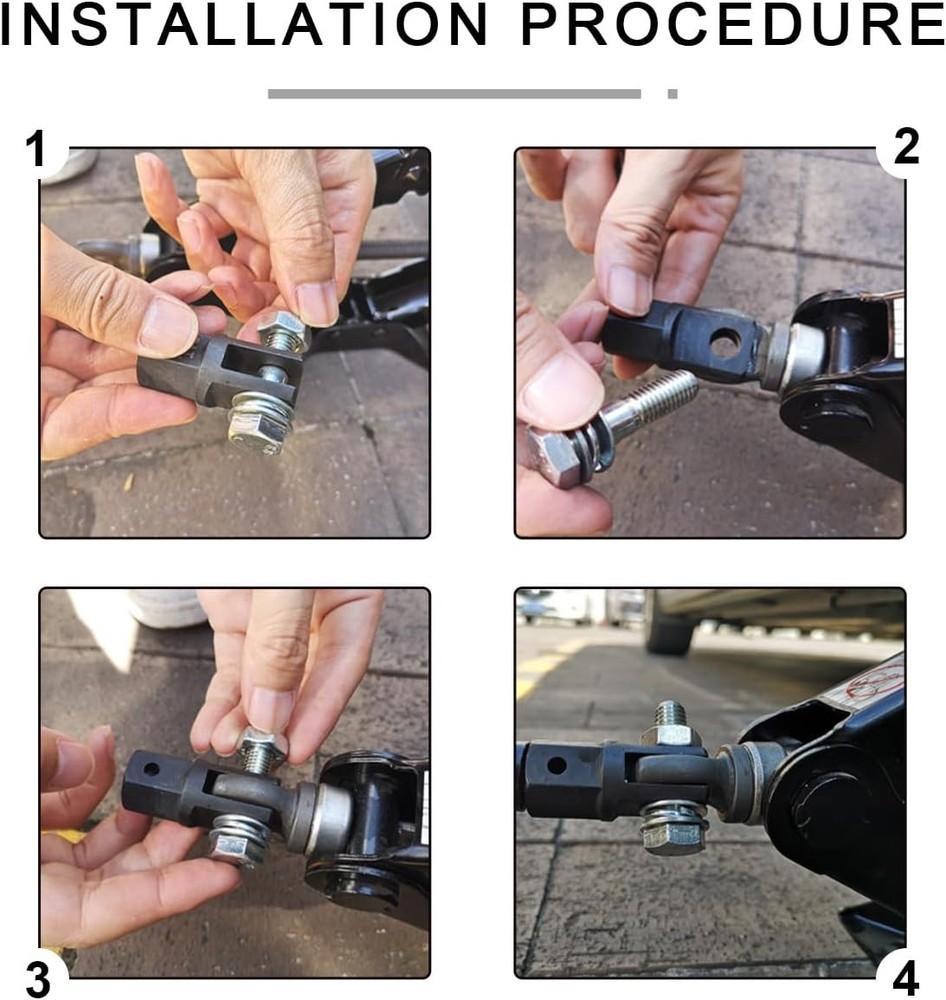 INSTALLATION PROCEDURE

1

2

3

4