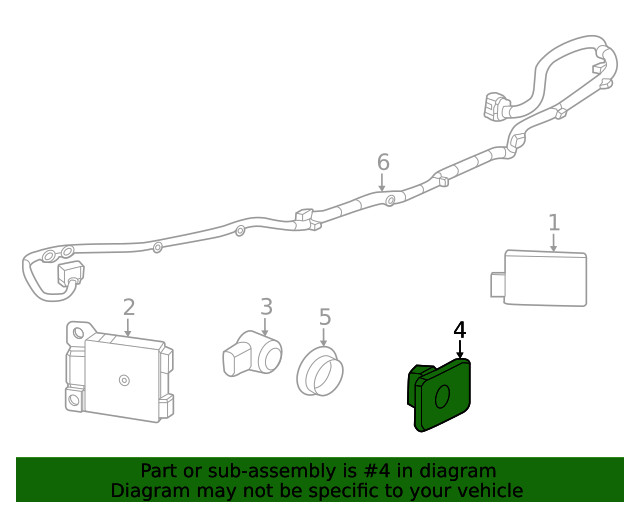 6

1

2

3

5

4

Part or sub-assembly is #4 in diagram
Diagram may not be specific to your vehicle