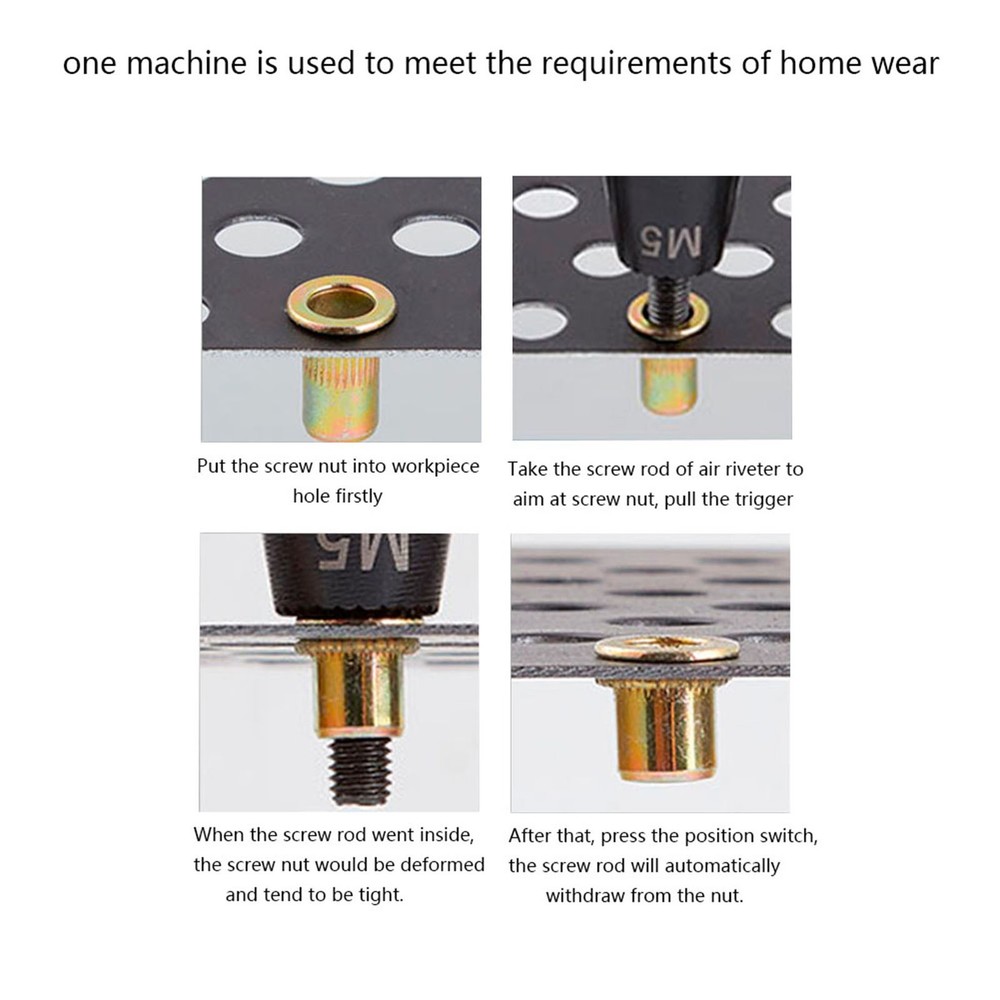 one machine is used to meet the requirements of home wear

M5

Put the screw nut into workpiece hole firstly

Take the screw rod of air riveter to aim at screw nut, pull the trigger

M5

When the screw rod went inside, the screw nut would be deformed and tend to be tight.

After that, press the position switch, the screw rod will automatically withdraw from the nut.