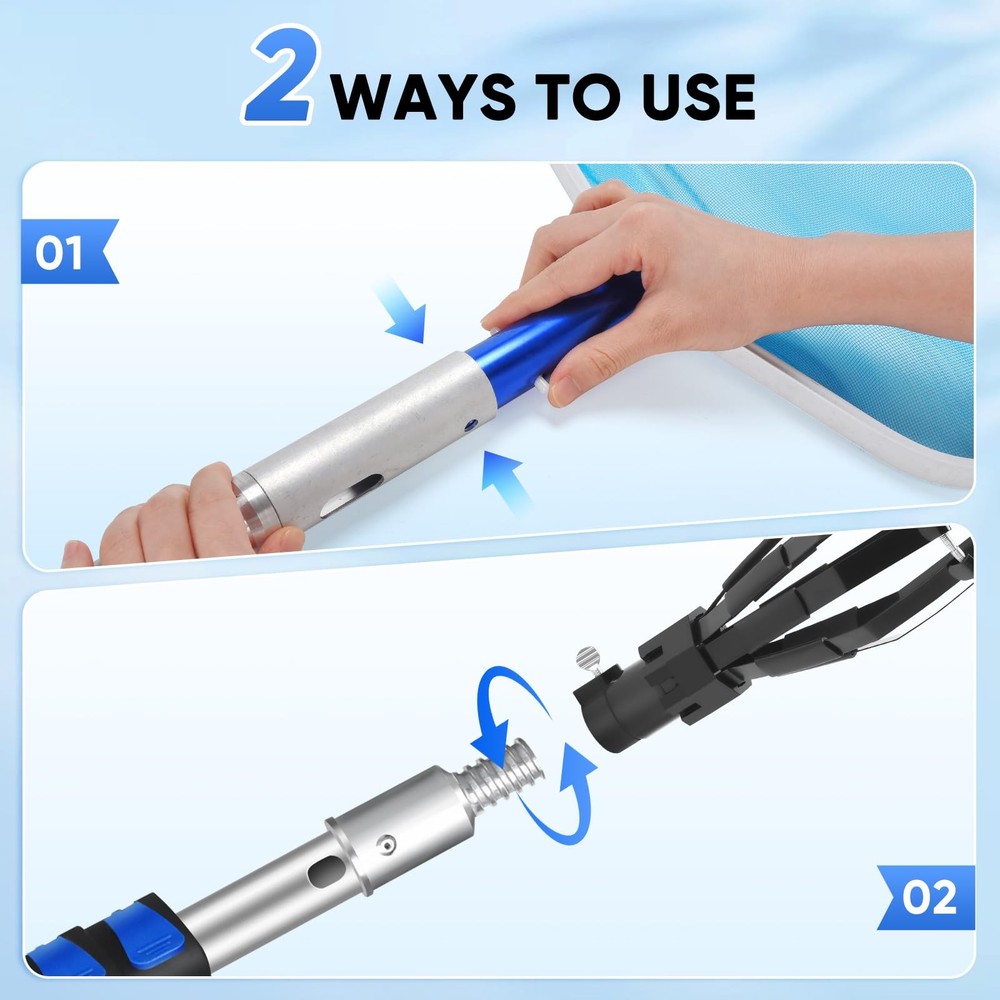 2 WAYS TO USE

01

02