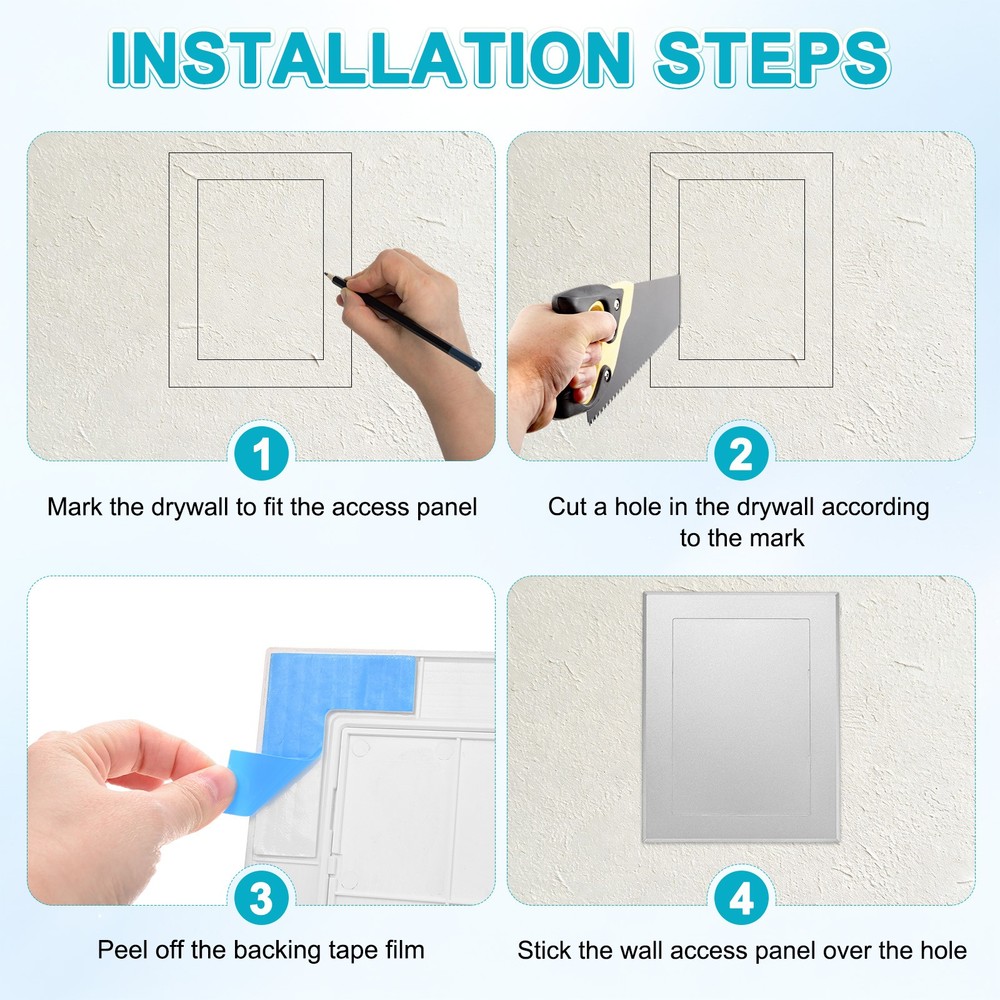 INSTALLATION STEPS

1

Mark the drywall to fit the access panel

2

Cut a hole in the drywall according to the mark

3

Peel off the backing tape film

4

Stick the wall access panel over the hole