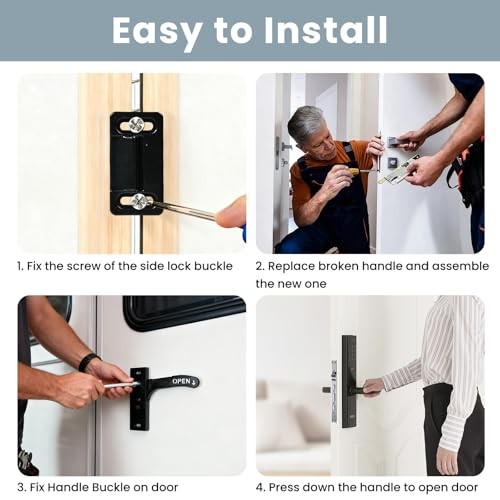 Easy to Install

1. Fix the screw of the side lock buckle

2. Replace broken handle and assemble the new one

OPEN

3. Fix Handle Buckle on door

4. Press down the handle to open door