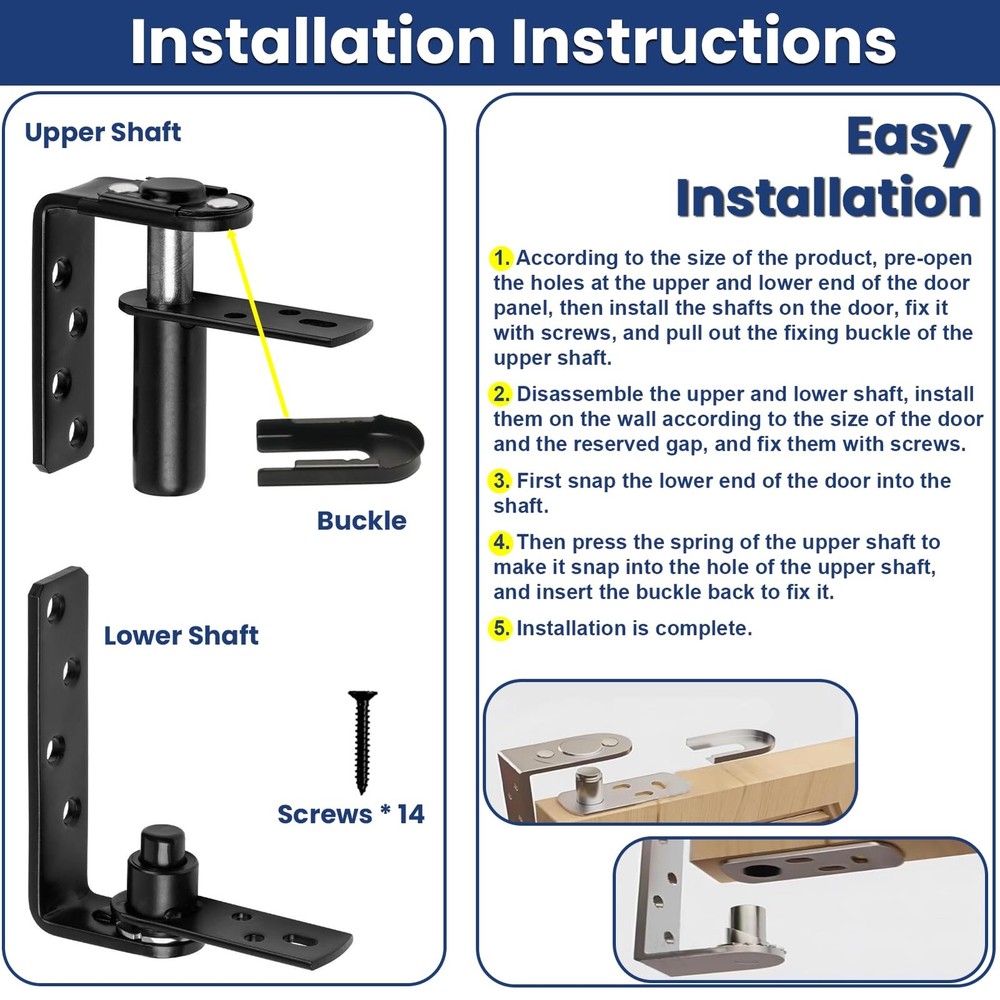 Installation Instructions

Upper Shaft

Buckle

Lower Shaft

Screws * 14

Easy Installation

1. According to the size of the product, pre-open the holes at the upper and lower end of the door panel, then install the shafts on the door, fix it with screws, and pull out the fixing buckle of the upper shaft.

2. Disassemble the upper and lower shaft, install them on the wall according to the size of the door and the reserved gap, and fix them with screws.

3. First snap the lower end of the door into the shaft.

4. Then press the spring of the upper shaft to make it snap into the hole of the upper shaft, and insert the buckle back to fix it.

5. Installation is complete.