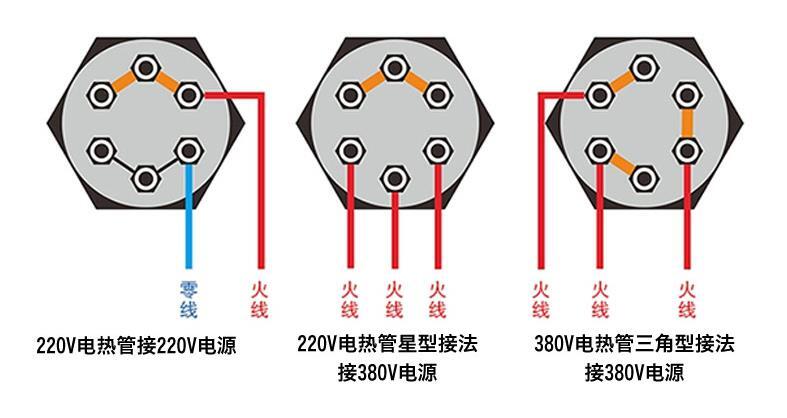 零线 火线

220V电热管接220V电源

火线 火线 火线

220V电热管星型接法
接380V电源

火线 火线 火线

380V电热管三角型接法
接380V电源