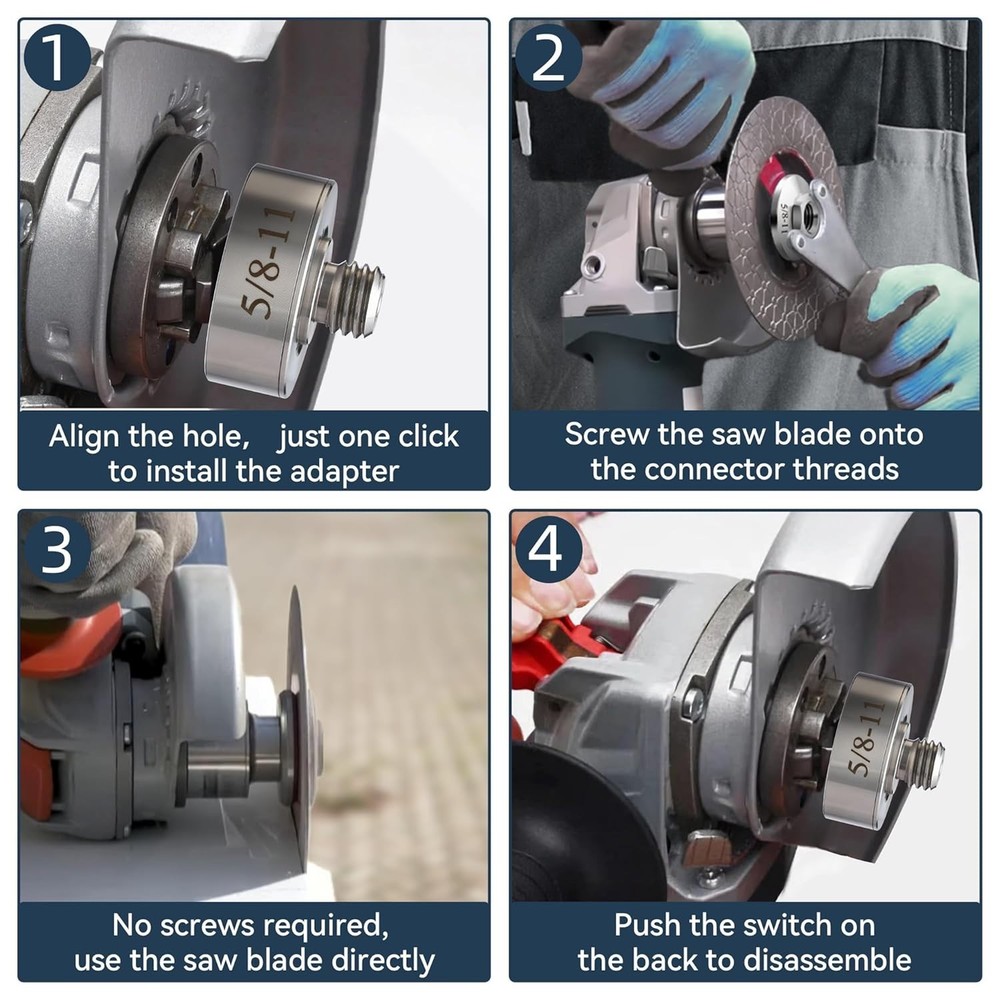 1

5/8-11

Align the hole, just one click to install the adapter

2

5/8-11

Screw the saw blade onto the connector threads

3

No screws required, use the saw blade directly

4

5/8-11

Push the switch on the back to disassemble